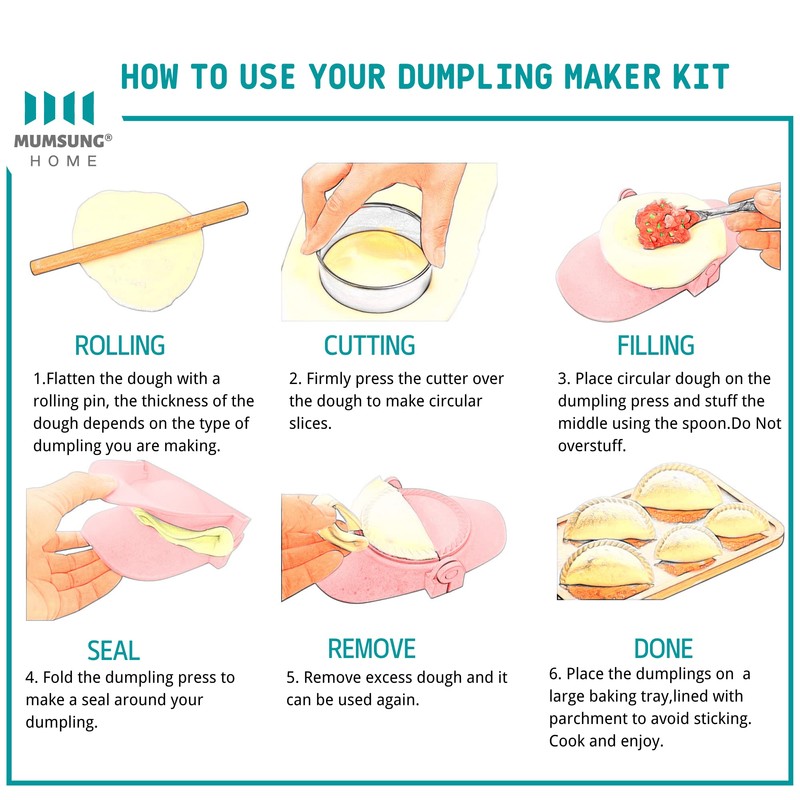 HOW TO USE YOUR DUMPLING MAKER KIT

MUMSUNG®
HOME

ROLLING

1.Flatten the dough with a rolling pin, the thickness of the dough depends on the type of dumpling you are making.

CUTTING

2. Firmly press the cutter over the dough to make circular slices.

FILLING

3. Place circular dough on the dumpling press and stuff the middle using the spoon.Do Not overstuff.

SEAL

4. Fold the dumpling press to make a seal around your dumpling.

REMOVE

5. Remove excess dough and it can be used again.

DONE

6. Place the dumplings on a large baking tray,lined with parchment to avoid sticking. Cook and enjoy.