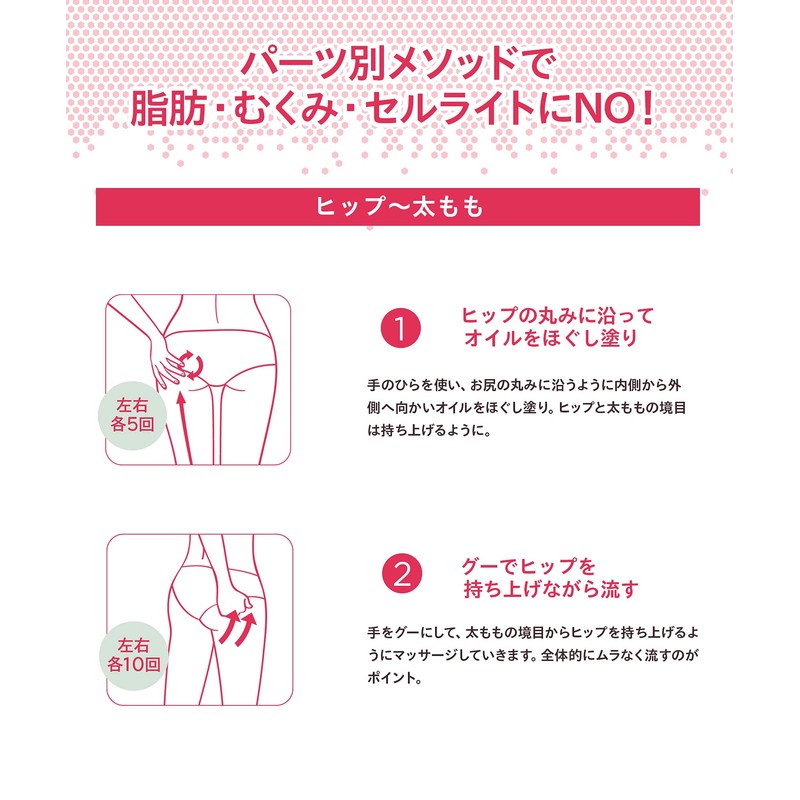 パーツ別メソッドで
脂肪・むくみ・セルライトにNO！

ヒップ〜太もも

左右
各5回

1 ヒップの丸みに沿って
オイルをほぐし塗り

手のひらを使い、お尻の丸みに沿うように内側から外側へ向かいオイルをほぐし塗り。ヒップと太ももの境目は持ち上げるように。

左右
各10回

2 グーでヒップを
持ち上げながら流す

手をグーにして、太ももの境目からヒップを持ち上げるようにマッサージしていきます。全体的にムラなく流すのがポイント。