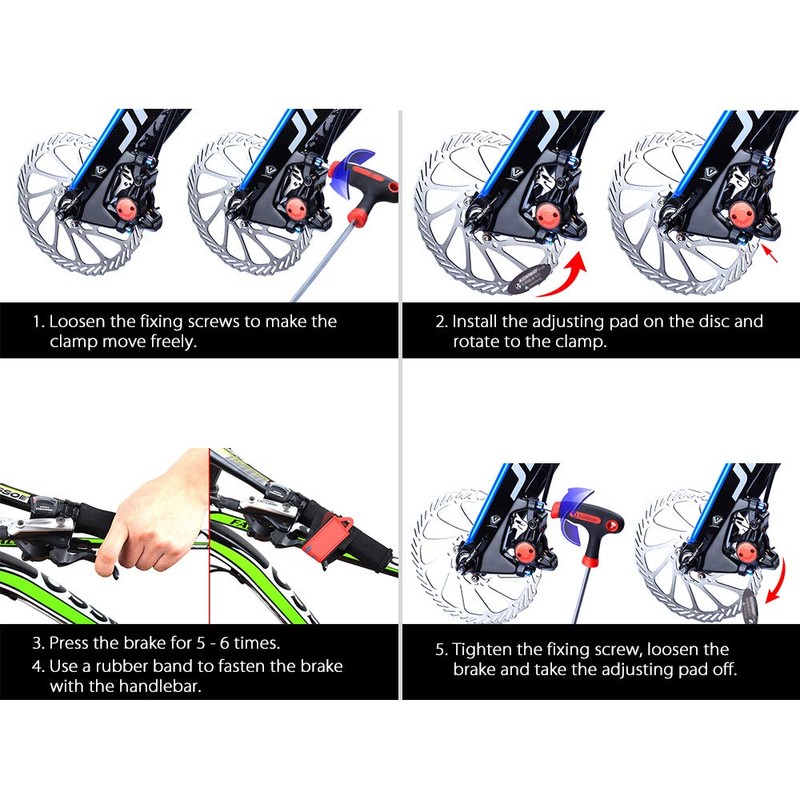 1. Loosen the fixing screws to make the clamp move freely.

2. Install the adjusting pad on the disc and rotate to the clamp.

3. Press the brake for 5 - 6 times.
4. Use a rubber band to fasten the brake with the handlebar.

5. Tighten the fixing screw, loosen the brake and take the adjusting pad off.