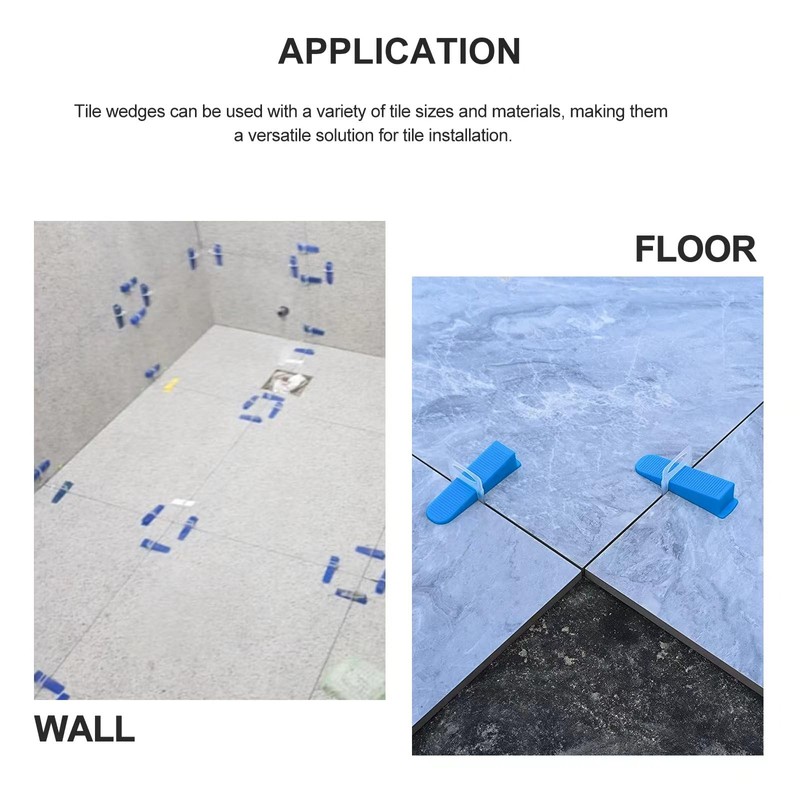 APPLICATION

Tile wedges can be used with a variety of tile sizes and materials, making them a versatile solution for tile installation.

FLOOR

WALL