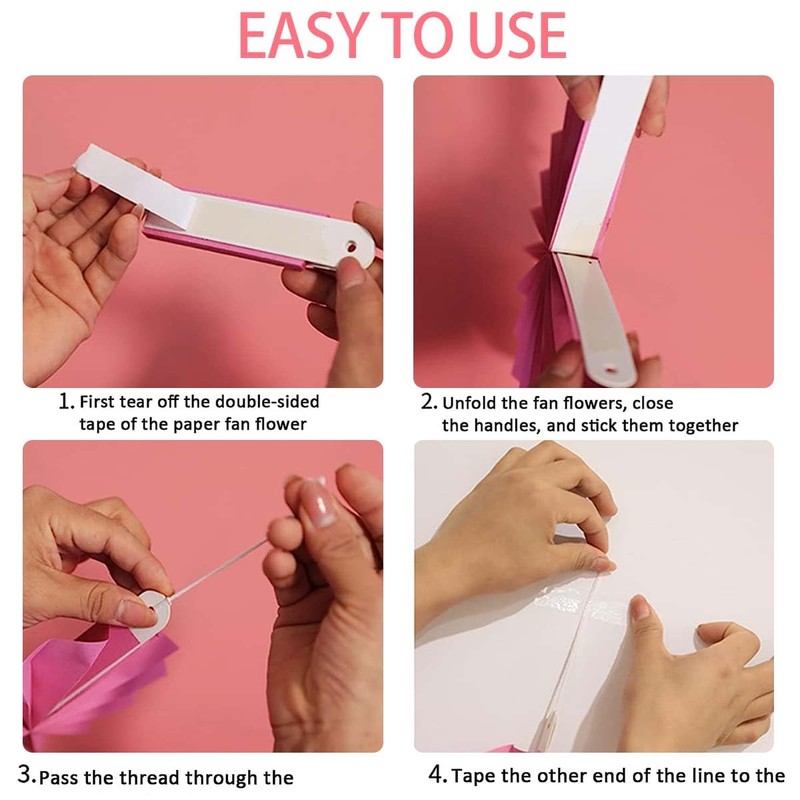 EASY TO USE

1. First tear off the double-sided tape of the paper fan flower

2. Unfold the fan flowers, close the handles, and stick them together

3. Pass the thread through the

4. Tape the other end of the line to the