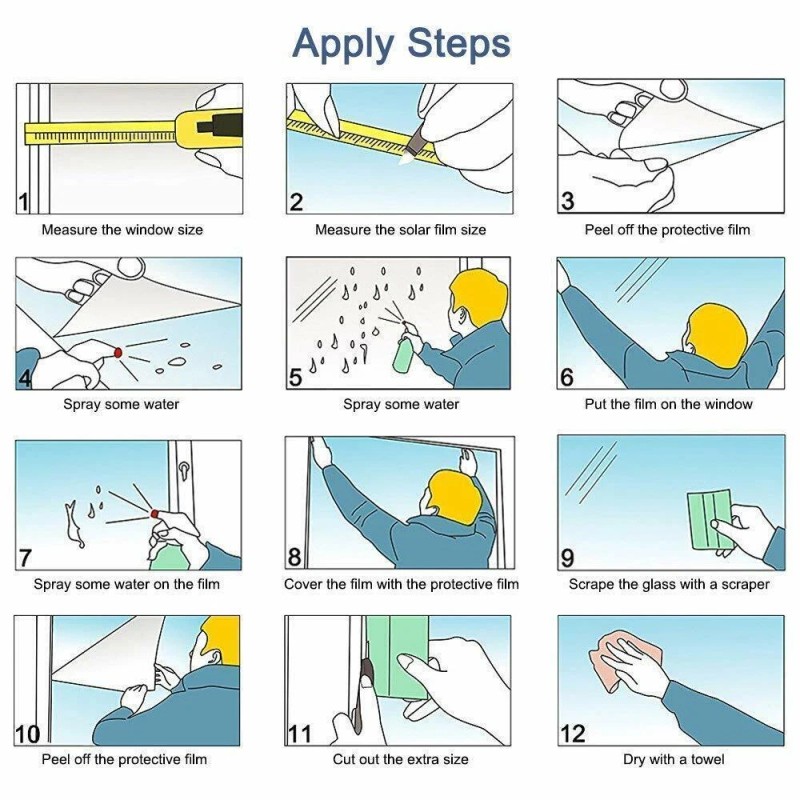 Apply Steps

1
Measure the window size

2
Measure the solar film size

3
Peel off the protective film

4
Spray some water

5
Spray some water

6
Put the film on the window

7
Spray some water on the film

8
Cover the film with the protective film

9
Scrape the glass with a scraper

10
Peel off the protective film

11
Cut out the extra size

12
Dry with a towel