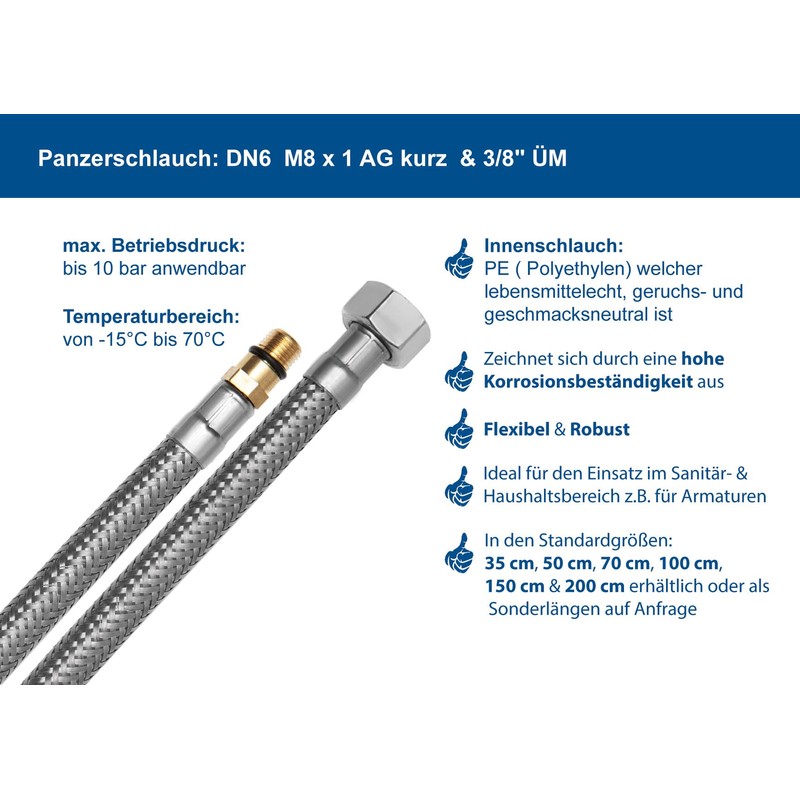 Panzerschlauch: DN6 M8 x 1 AG kurz & 3/8" ÜM

max. Betriebsdruck:
bis 10 bar anwendbar

Temperaturbereich:
von -15°C bis 70°C

Innenschlauch:
PE ( Polyethylen) welcher lebensmittelecht, geruchs- und geschmacksneutral ist

Zeichnet sich durch eine hohe Korrosionsbeständigkeit aus

Flexibel & Robust

Ideal für den Einsatz im Sanitär- & Haushaltsbereich z.B. für Armaturen

In den Standardgrößen:
35 cm, 50 cm, 70 cm, 100 cm, 150 cm & 200 cm erhältlich oder als Sonderlängen auf Anfrage