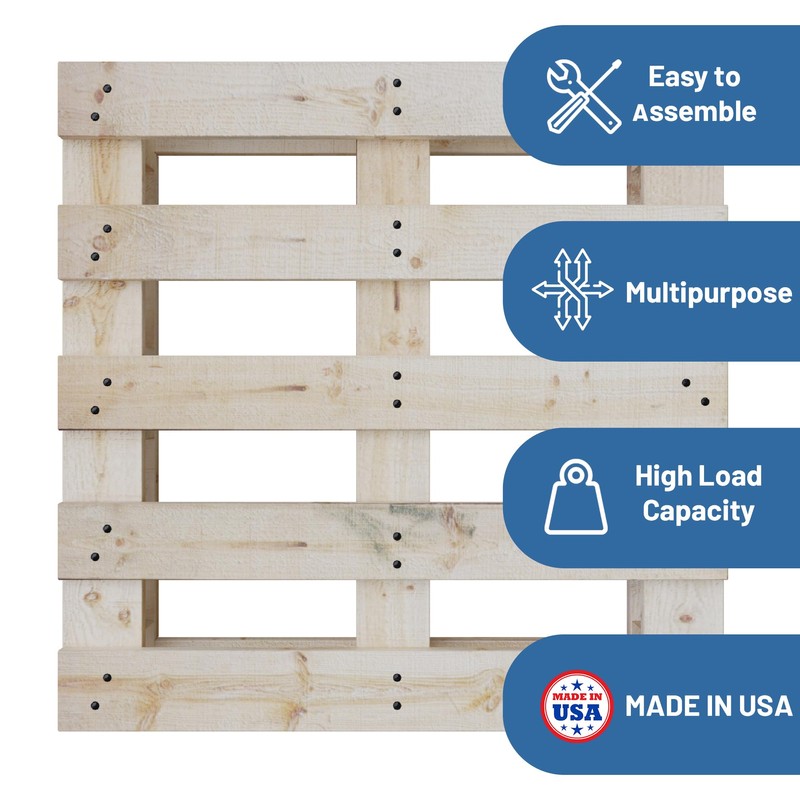 Easy to Assemble

Multipurpose

High Load Capacity

MADE IN USA

MADE IN USA