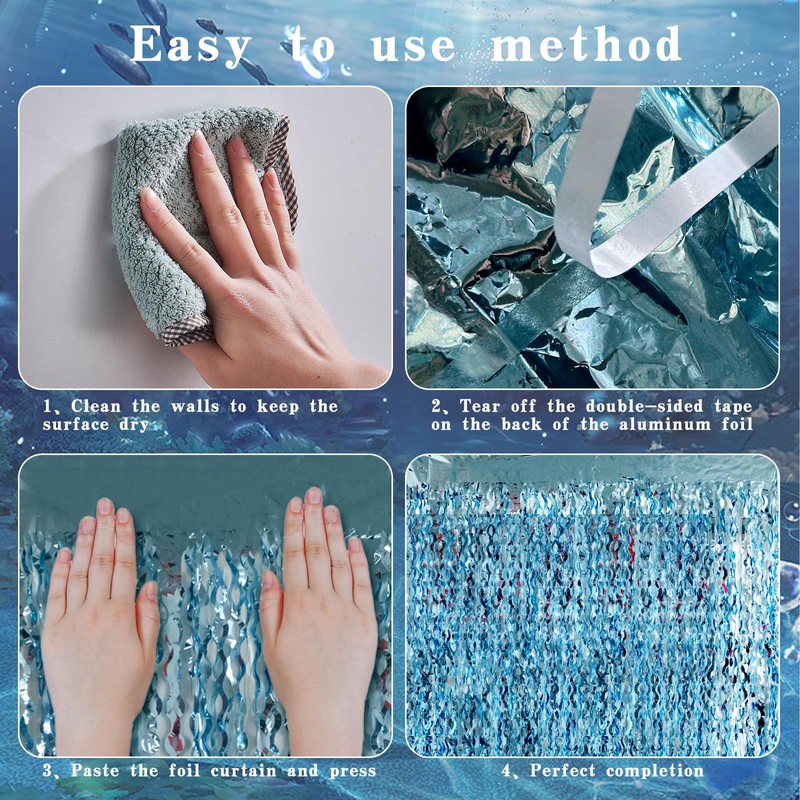 Easy to use method

1、Clean the walls to keep the surface dry

2、Tear off the double-sided tape on the back of the aluminum foil

3、Paste the foil curtain and press

4、Perfect completion