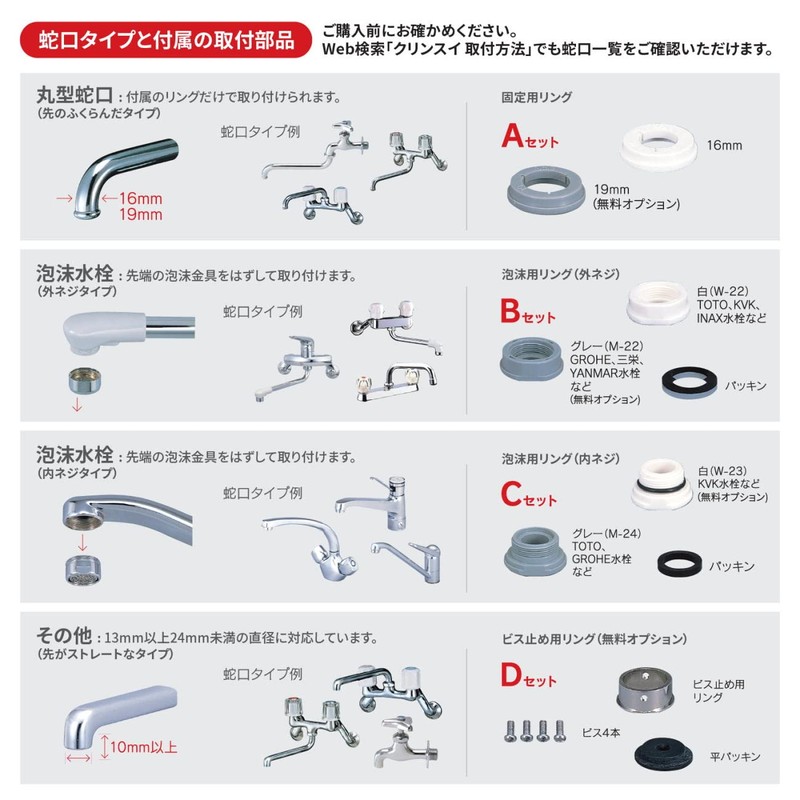 蛇口タイプと付属の取付部品

ご購入前にお確かめください。
Web検索「クリンスイ 取付方法」でも蛇口一覧をご確認いただけます。

丸型蛇口：付属のリングだけで取り付けられます。
(先のふくらんだタイプ)

16mm
19mm

蛇口タイプ例

固定用リング

Aセット

16mm

19mm
(無料オプション)

泡沫水栓：先端の泡沫金具をはずして取り付けます。
(外ネジタイプ)

蛇口タイプ例

泡沫用リング（外ネジ）

Bセット

白(W-22)
TOTO、KVK、
INAX水栓など

グレー(M-22)
GROHE、三栄、
YANMAR水栓
など
(無料オプション)

パッキン

泡沫水栓：先端の泡沫金具をはずして取り付けます。
(内ネジタイプ)

蛇口タイプ例

泡沫用リング（内ネジ）

Cセット

白(W-23)
KVK水栓など
(無料オプション)

グレー(M-24)
TOTO、
GROHE水栓
など

パッキン

その他：13mm以上24mm未満の直径に対応しています。
(先がストレートなタイプ)

10mm以上

蛇口タイプ例

ビス止め用リング（無料オプション）

Dセット

ビス止め用
リング

ビス4本

平パッキン