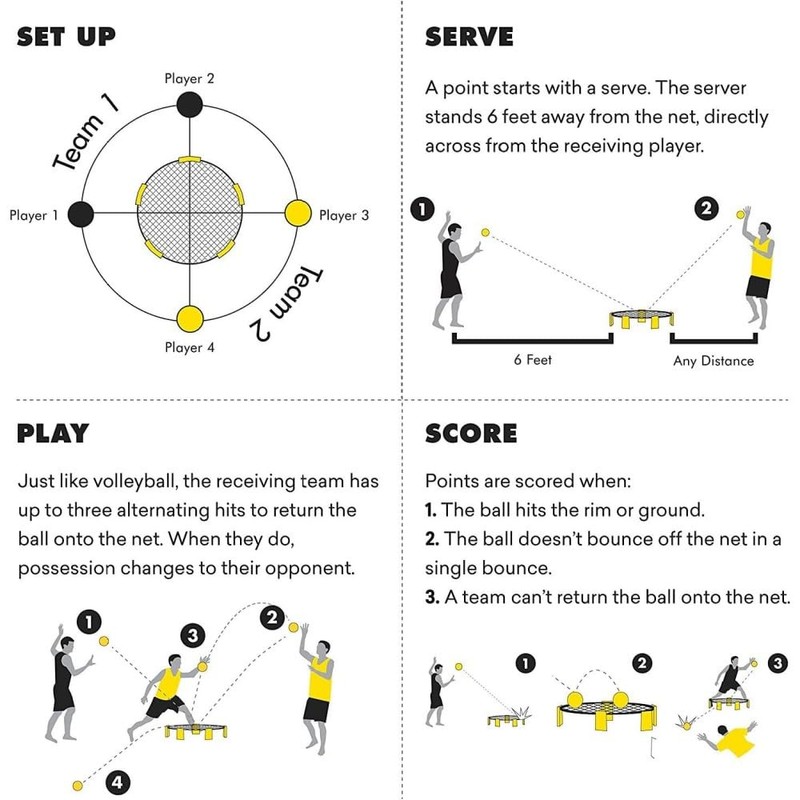 SET UP

Player 2

Team 1

Player 1

Player 3

Team 2

Player 4

SERVE

A point starts with a serve. The server stands 6 feet away from the net, directly across from the receiving player.

1

2

6 Feet

Any Distance

PLAY

Just like volleyball, the receiving team has up to three alternating hits to return the ball onto the net. When they do, possession changes to their opponent.

1

3

2

4

SCORE

Points are scored when:

1. The ball hits the rim or ground.

2. The ball doesn't bounce off the net in a single bounce.

3. A team can't return the ball onto the net.

1

2

3