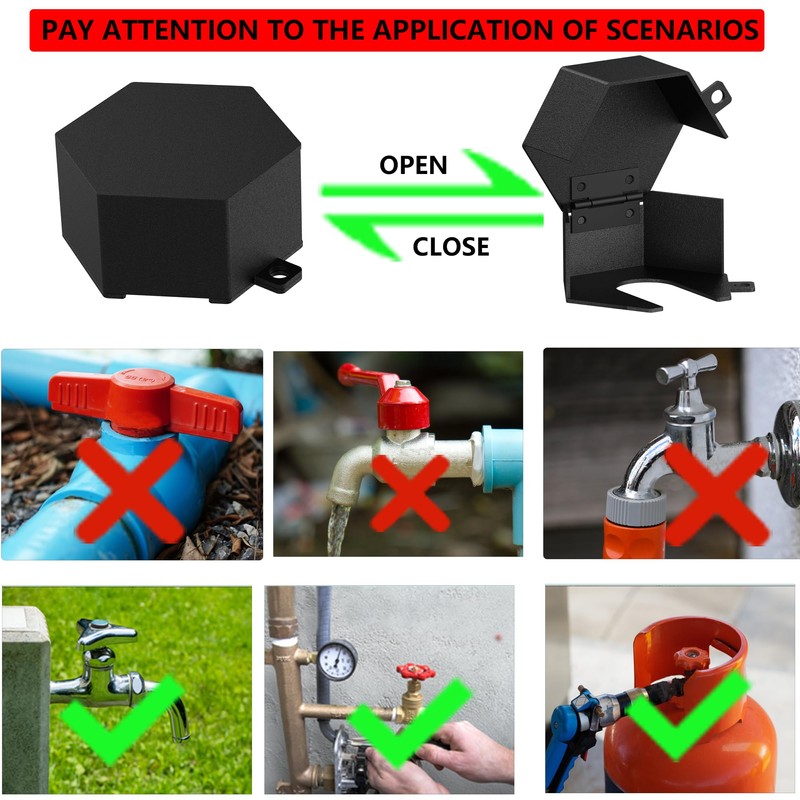 PAY ATTENTION TO THE APPLICATION OF SCENARIOS

OPEN

CLOSE