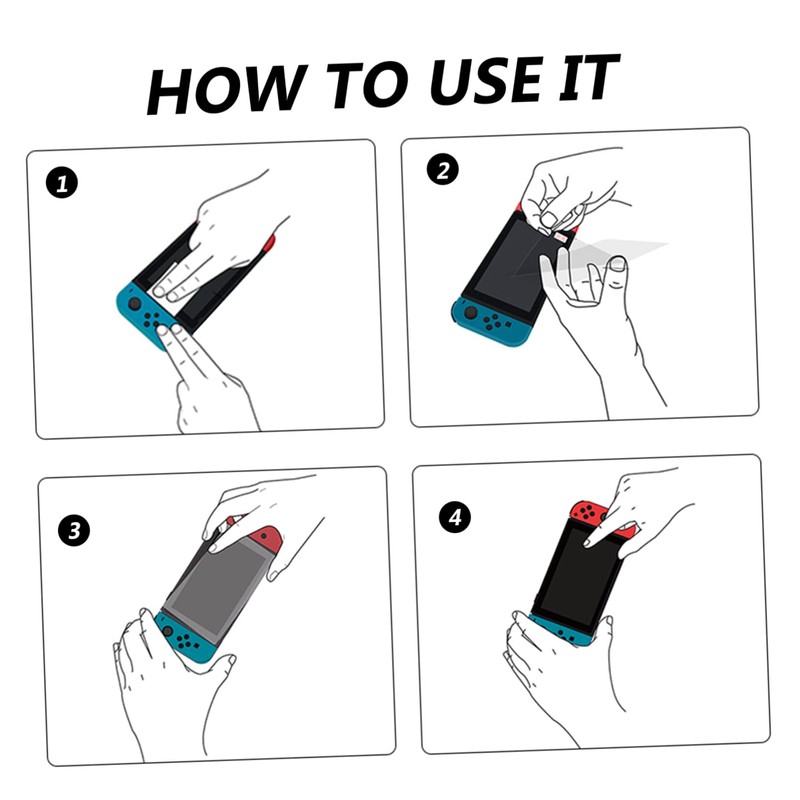 HOW TO USE IT

1

2

3

4