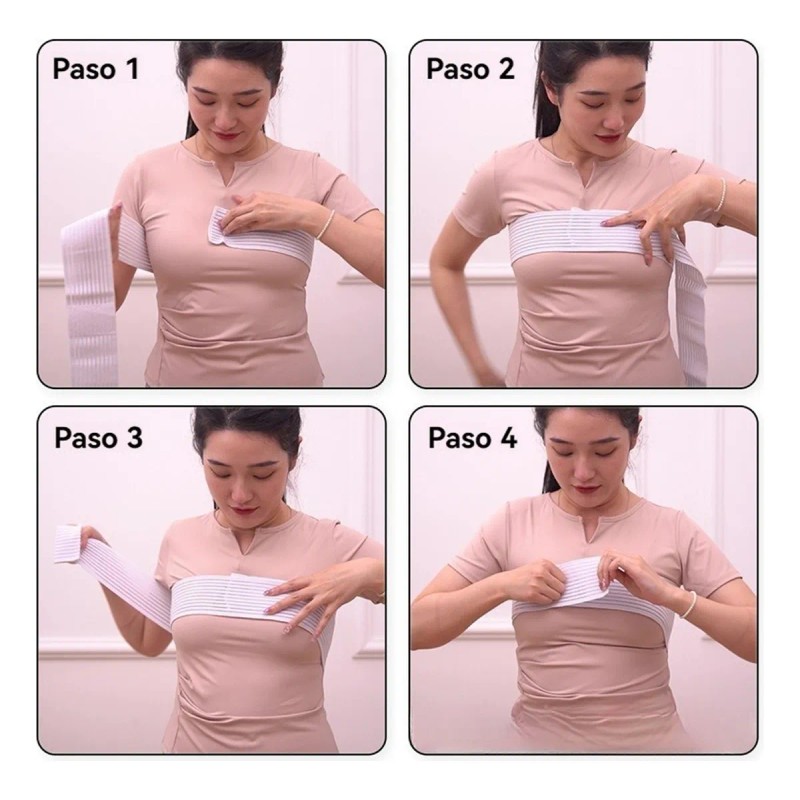 Paso 1

Paso 2

Paso 3

Paso 4