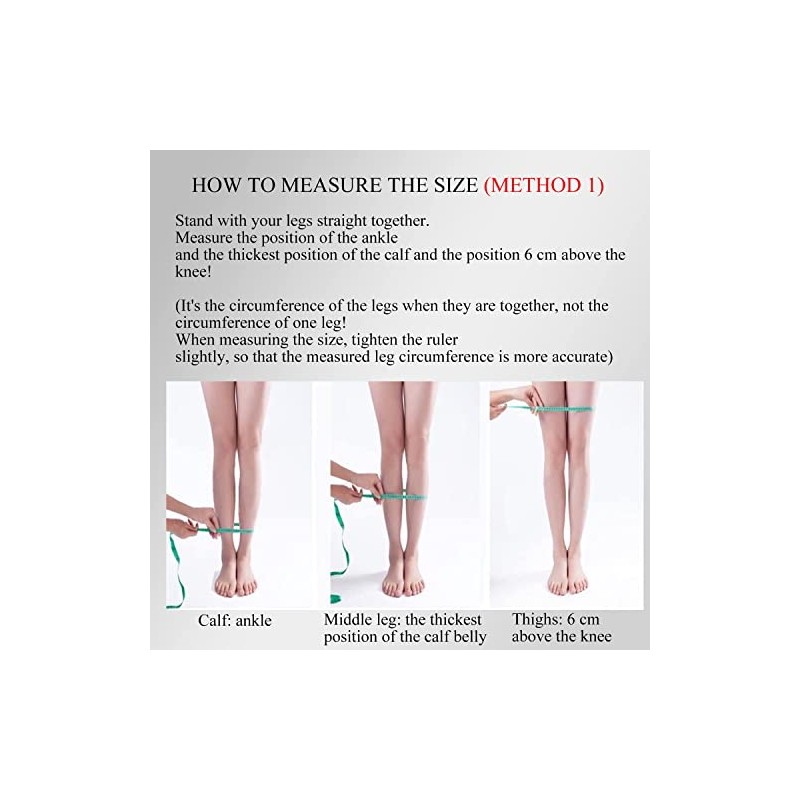 HOW TO MEASURE THE SIZE (METHOD 1)

Stand with your legs straight together.
Measure the position of the ankle
and the thickest position of the calf and the position 6 cm above the knee!

(It's the circumference of the legs when they are together, not the circumference of one leg!
When measuring the size, tighten the ruler
slightly, so that the measured leg circumference is more accurate)

Calf: ankle

Middle leg: the thickest position of the calf belly

Thighs: 6 cm above the knee