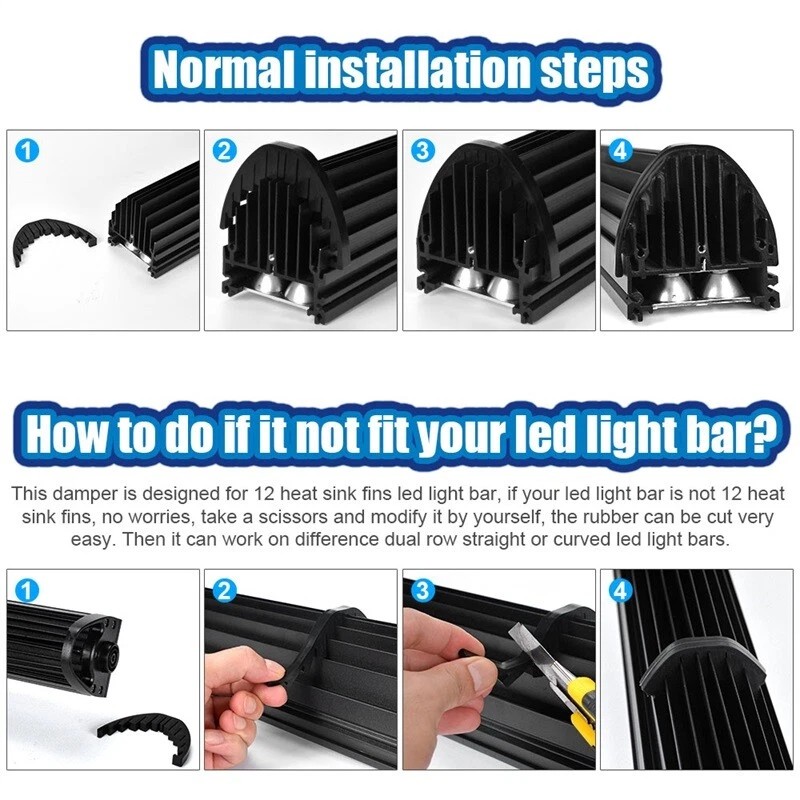 Normal installation steps

1

2

3

4

How to do if it not fit your led light bar?

This damper is designed for 12 heat sink fins led light bar, if your led light bar is not 12 heat sink fins, no worries, take a scissors and modify it by yourself, the rubber can be cut very easy. Then it can work on difference dual row straight or curved led light bars.

1

2

3

4