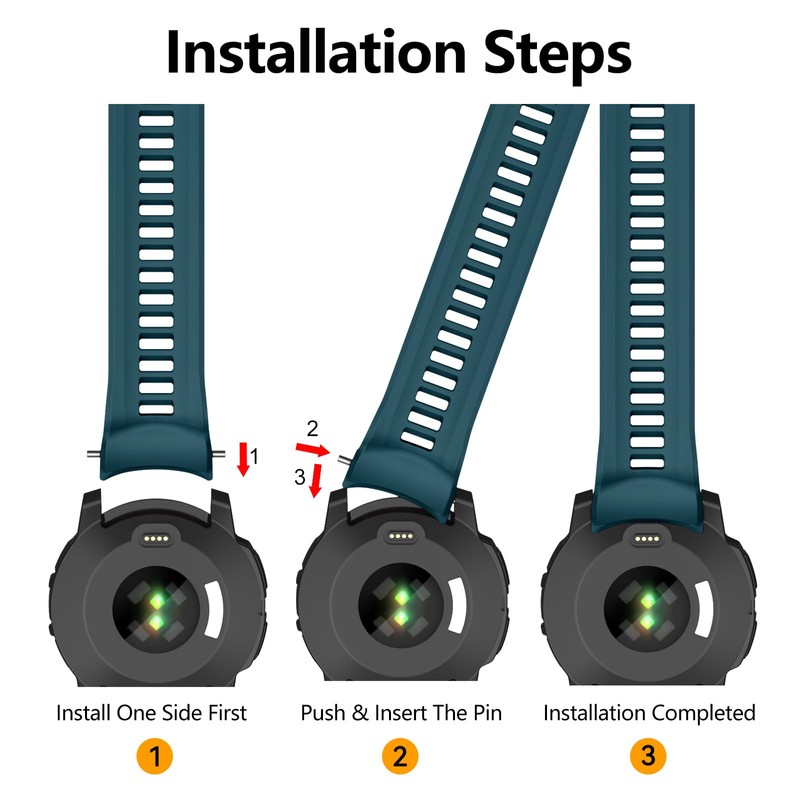 Installation Steps

1

2

3

Install One Side First

1

Push & Insert The Pin

2

Installation Completed

3