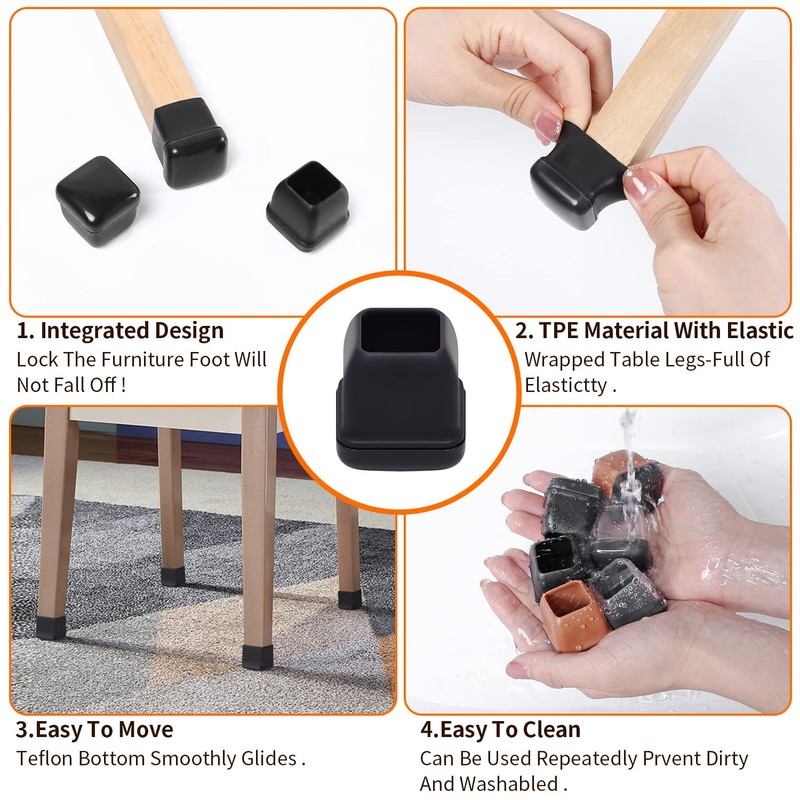 1. Integrated Design
Lock The Furniture Foot Will Not Fall Off !

2. TPE Material With Elastic
Wrapped Table Legs-Full Of Elastictty .

3.Easy To Move
Teflon Bottom Smoothly Glides .

4.Easy To Clean
Can Be Used Repeatedly Prvent Dirty And Washabled .