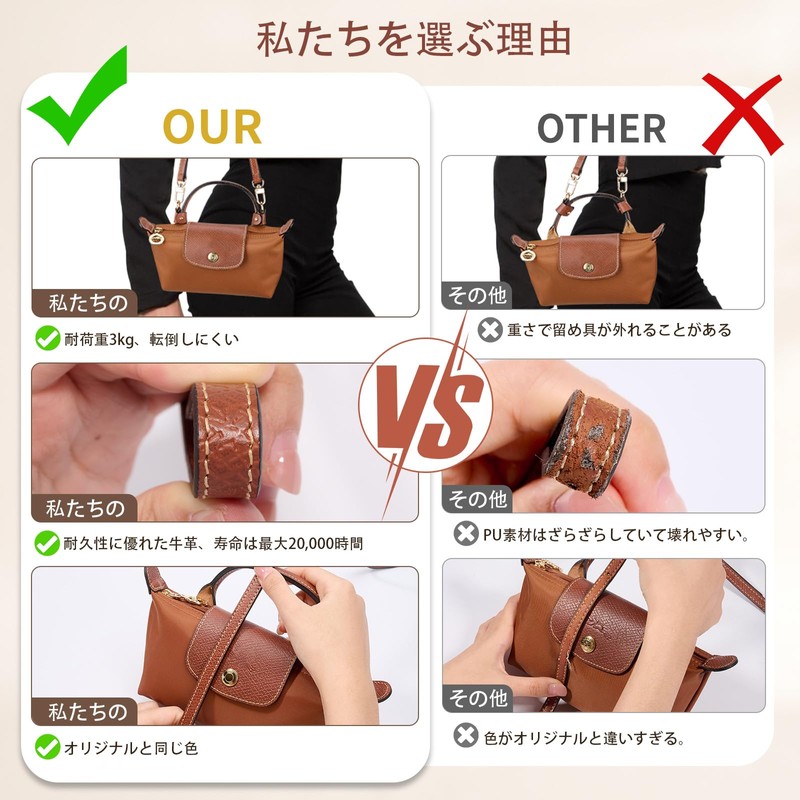 私たちを選ぶ理由

OUR

私たちの

耐荷重3kg、転倒しにくい

私たちの

耐久性に優れた牛革、寿命は最大20,000時間

私たちの

オリジナルと同じ色

VS

OTHER

その他

重さで留め具が外れることがある

その他

PU素材はざらざらしていて壊れやすい。

その他

色がオリジナルと違いすぎる。