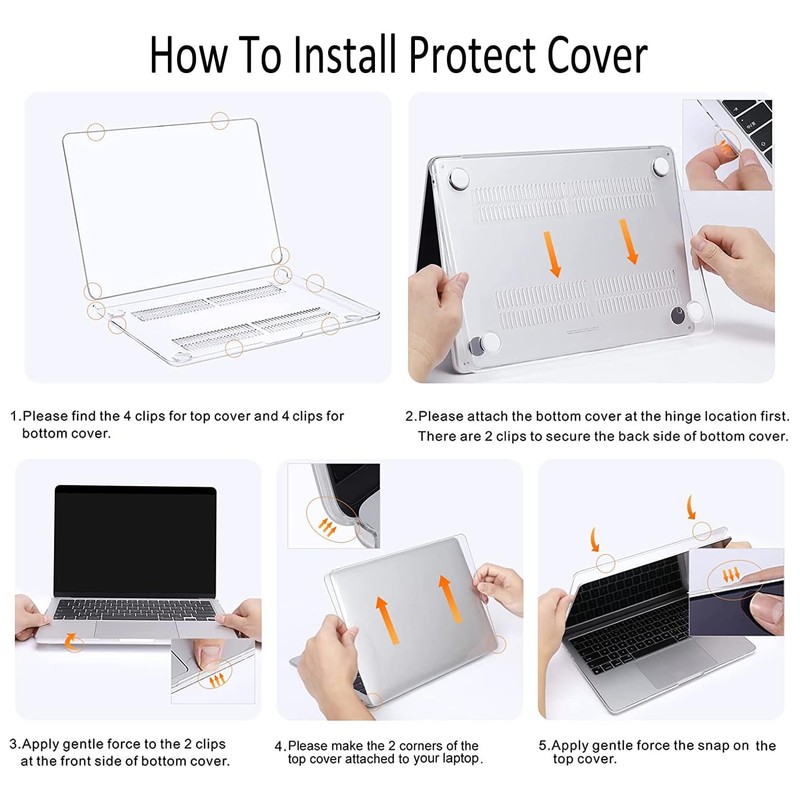 How To Install Protect Cover

1.Please find the 4 clips for top cover and 4 clips for bottom cover.

2.Please attach the bottom cover at the hinge location first. There are 2 clips to secure the back side of bottom cover.

3.Apply gentle force to the 2 clips at the front side of bottom cover.

4.Please make the 2 corners of the top cover attached to your laptop.

5.Apply gentle force the snap on the top cover.