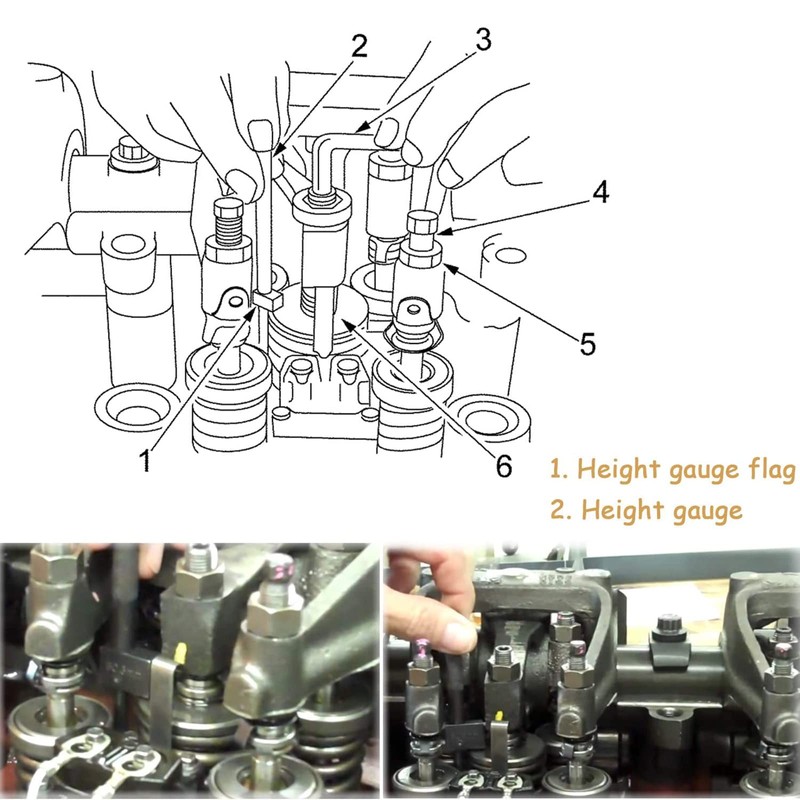 2
3
4
5
1
6
1. Height gauge flag
2. Height gauge