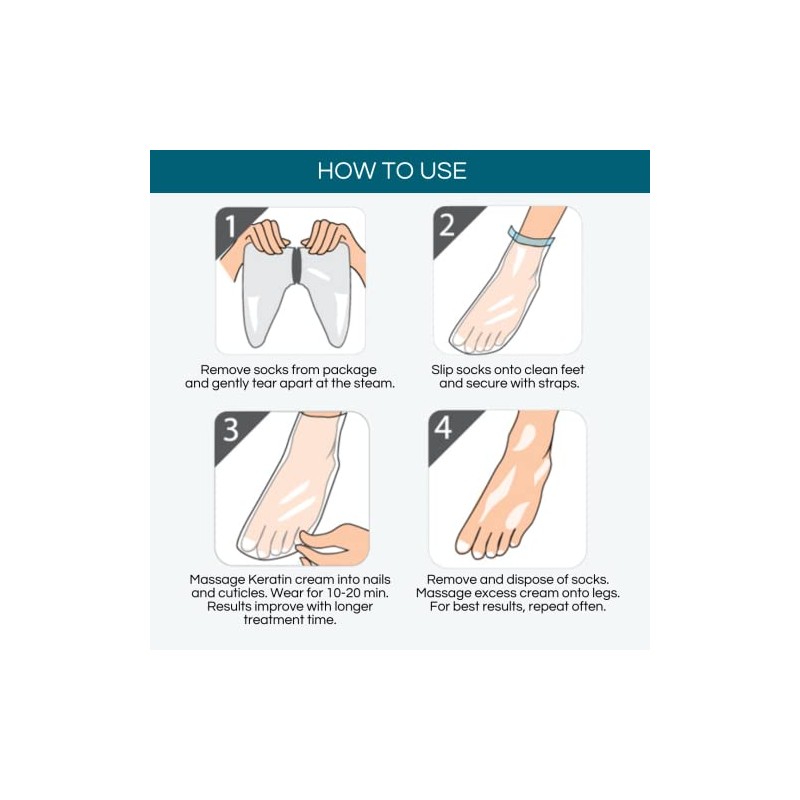 HOW TO USE

1

Remove socks from package and gently tear apart at the steam.

2

Slip socks onto clean feet and secure with straps.

3

Massage Keratin cream into nails and cuticles. Wear for 10-20 min. Results improve with longer treatment time.

4

Remove and dispose of socks. Massage excess cream onto legs. For best results, repeat often.