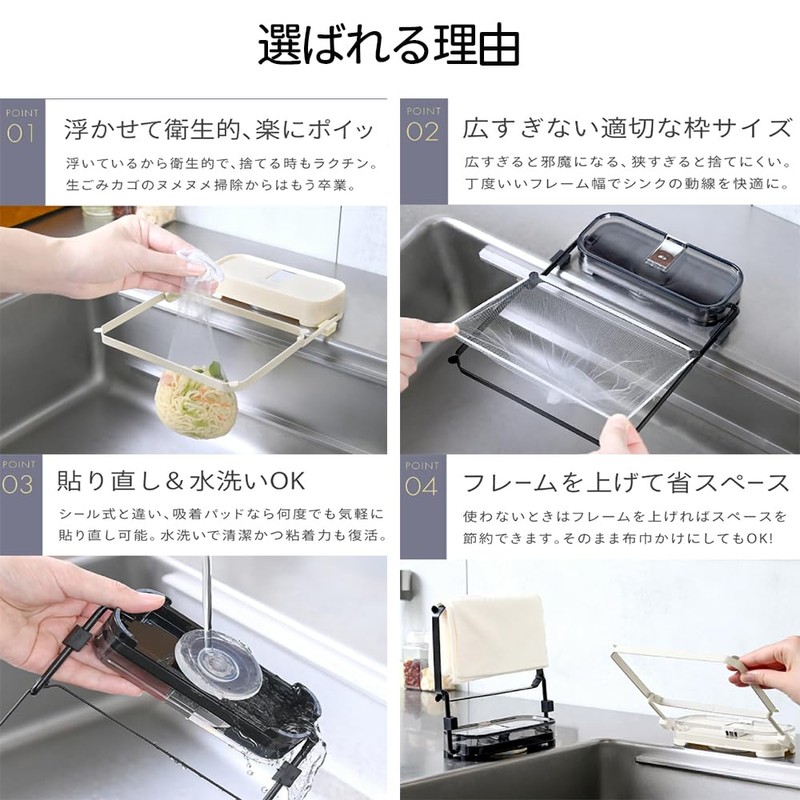 選ばれる理由

POINT
01
浮かせて衛生的、楽にポイッ
浮いているから衛生的で、捨てる時もラクチン。生ごみカゴのヌメヌメ掃除からはもう卒業。

POINT
02
広すぎない適切な枠サイズ
広すぎると邪魔になる、狭すぎると捨てにくい。丁度いいフレーム幅でシンクの動線を快適に。

POINT
03
貼り直し＆水洗いOK
シール式と違い、吸着パッドなら何度でも気軽に貼り直し可能。水洗いで清潔かつ粘着力も復活。

POINT
04
フレームを上げて省スペース
使わないときはフレームを上げればスペースを節約できます。そのまま布巾かけにしてもOK!