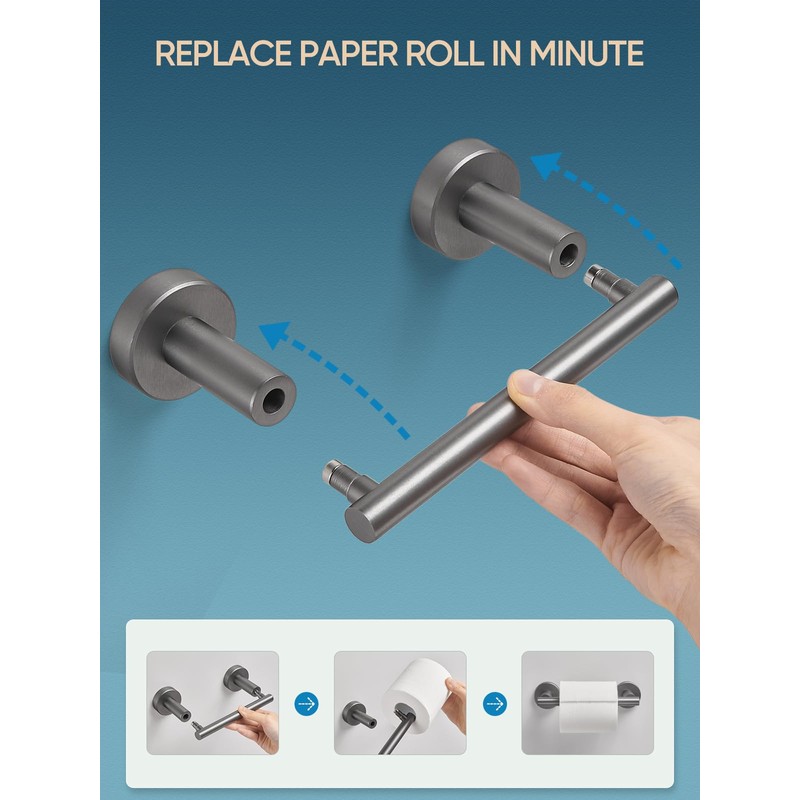 REPLACE PAPER ROLL IN MINUTE