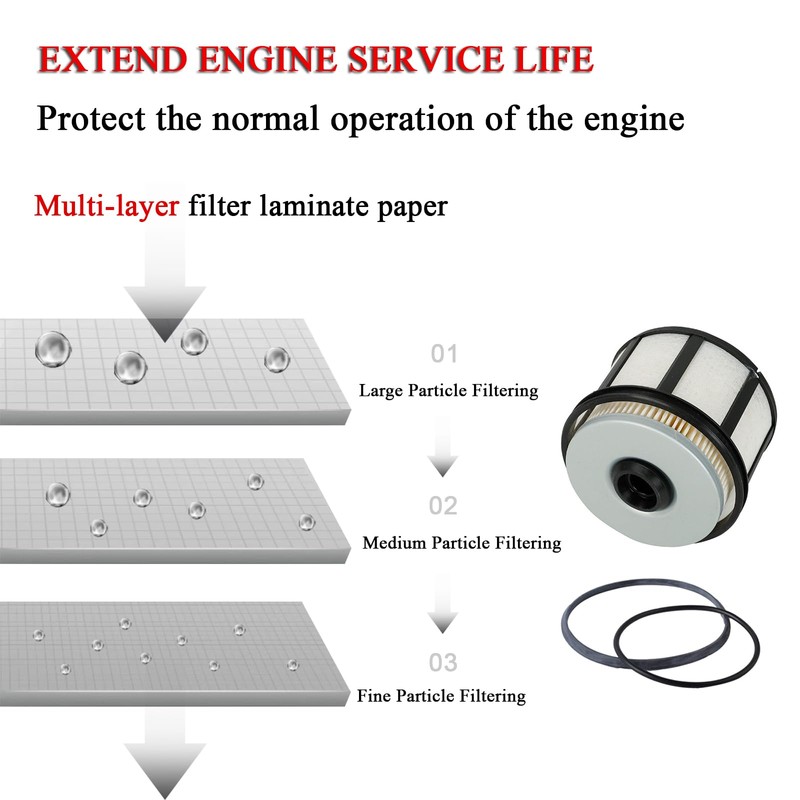 EXTEND ENGINE SERVICE LIFE

Protect the normal operation of the engine

Multi-layer filter laminate paper

01
Large Particle Filtering

02
Medium Particle Filtering

03
Fine Particle Filtering