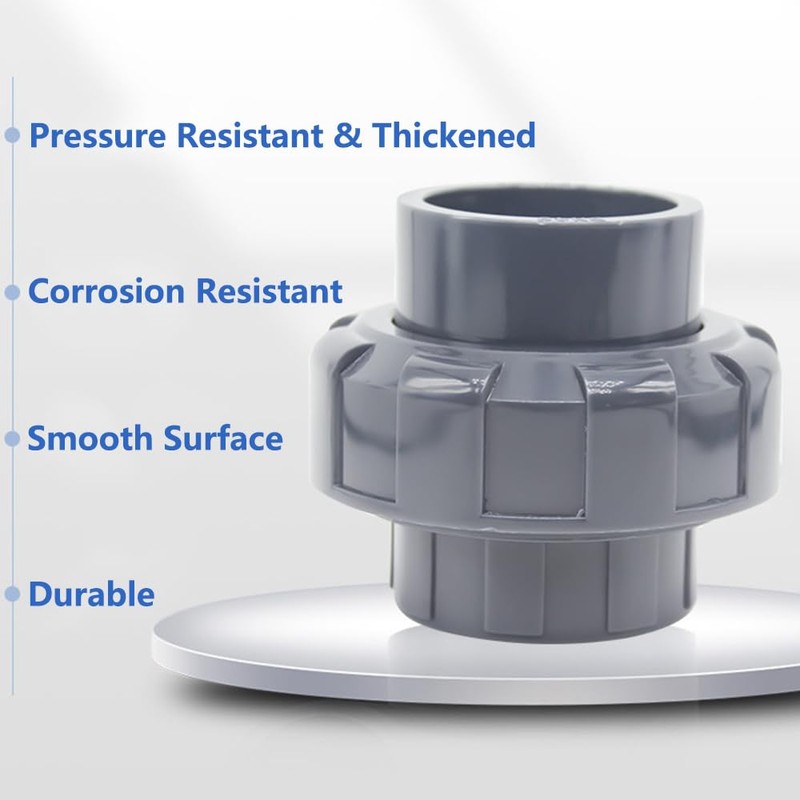 Pressure Resistant & Thickened

Corrosion Resistant

Smooth Surface

Durable