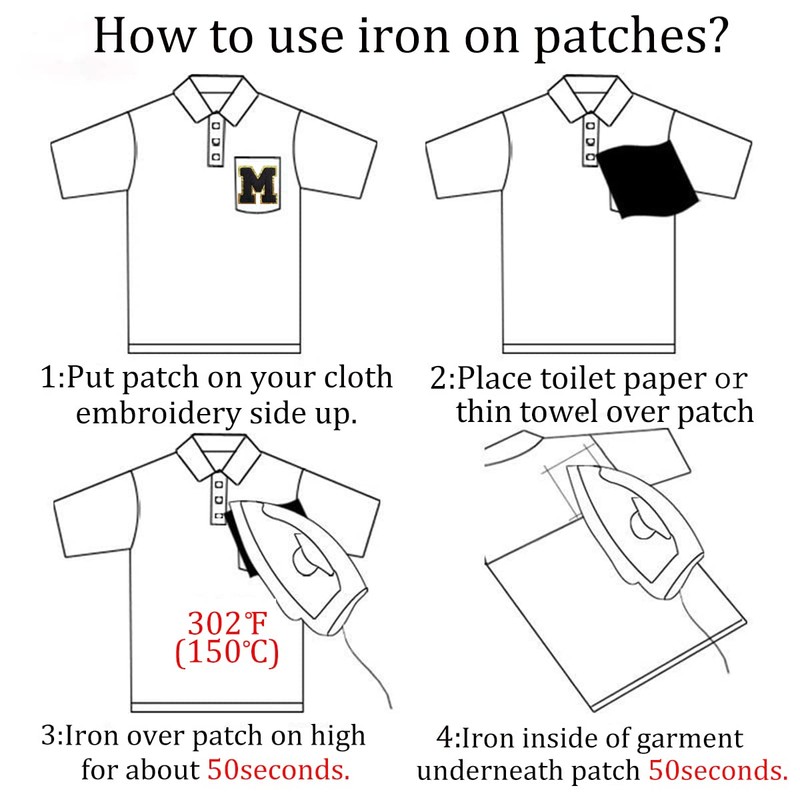 How to use iron on patches?

M

1:Put patch on your cloth embroidery side up.

2:Place toilet paper or thin towel over patch

302℉ (150℃)

3:Iron over patch on high for about 50seconds.

4:Iron inside of garment underneath patch 50seconds.