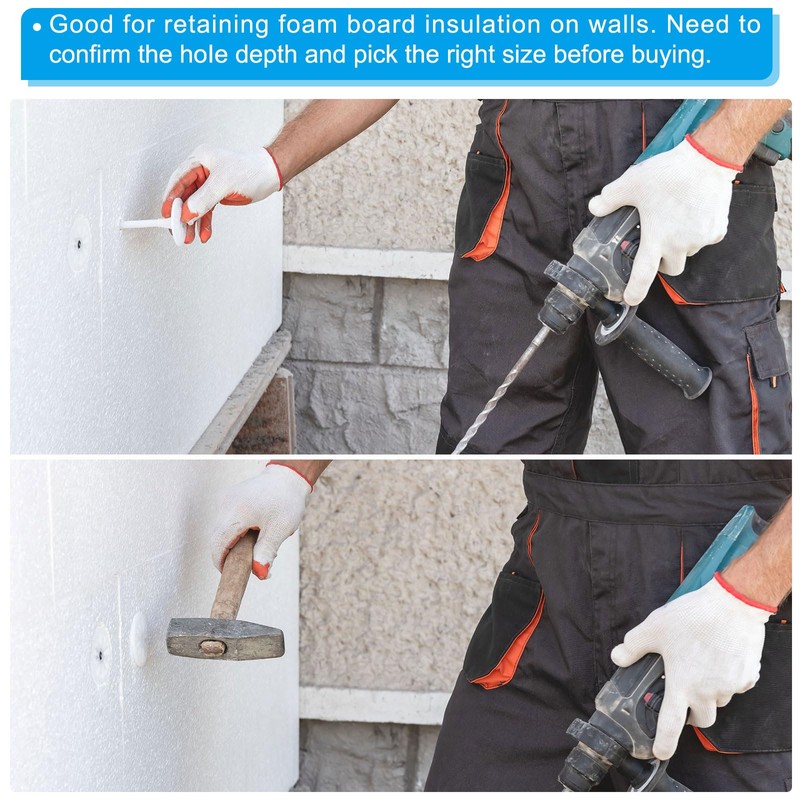 • Good for retaining foam board insulation on walls. Need to confirm the hole depth and pick the right size before buying.