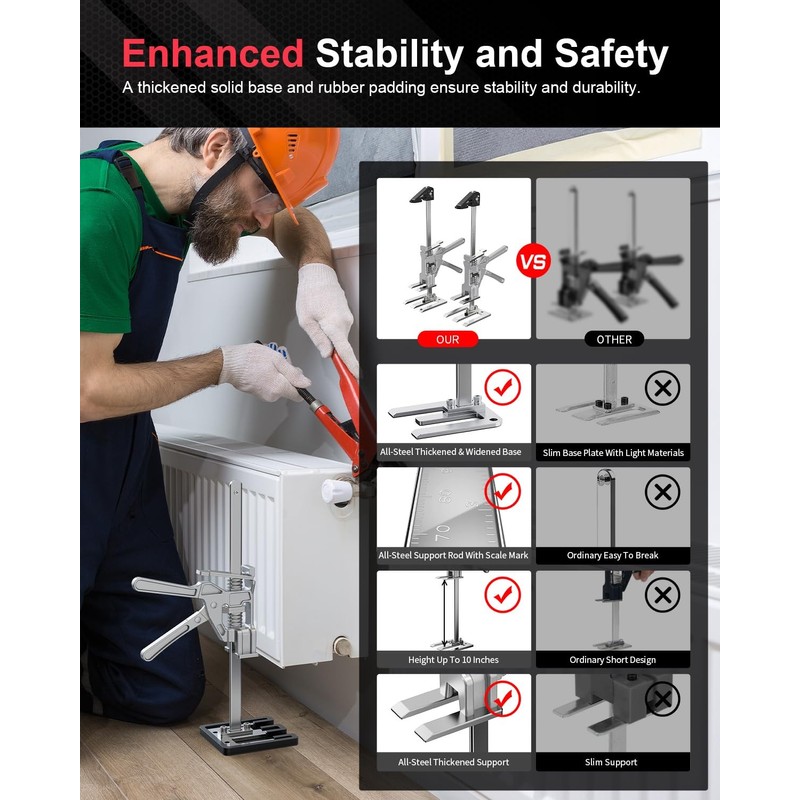 Enhanced Stability and Safety
A thickened solid base and rubber padding ensure stability and durability.

VS

OUR

OTHER

All-Steel Thickened & Widened Base

Slim Base Plate With Light Materials

60
70

All-Steel Support Rod With Scale Mark

Ordinary Easy To Break

Height Up To 10 Inches

Ordinary Short Design

All-Steel Thickened Support

Slim Support