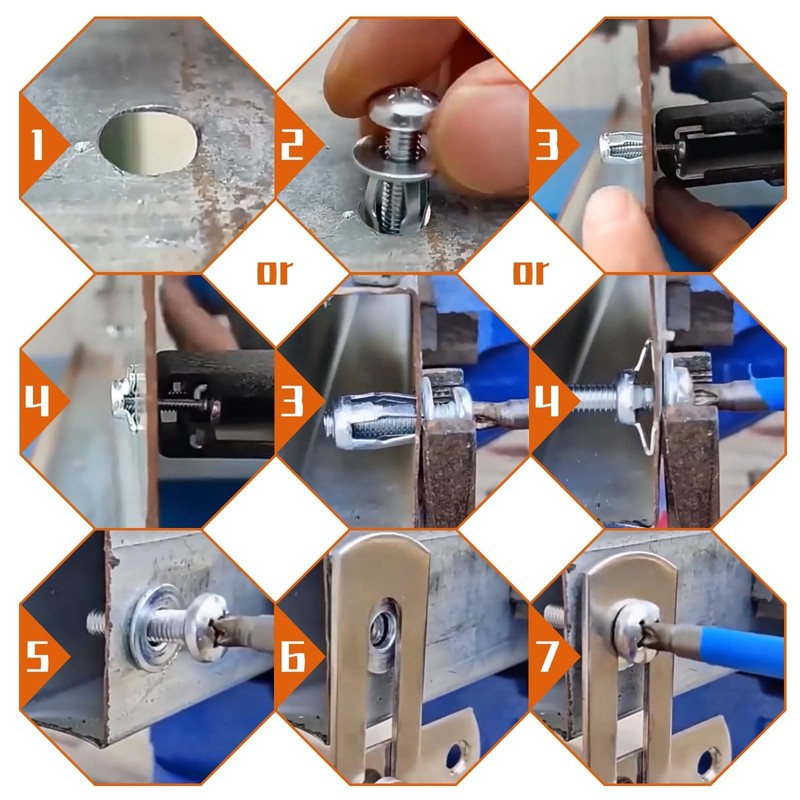 1

2

3

or

or

4

3

4

5

6

7