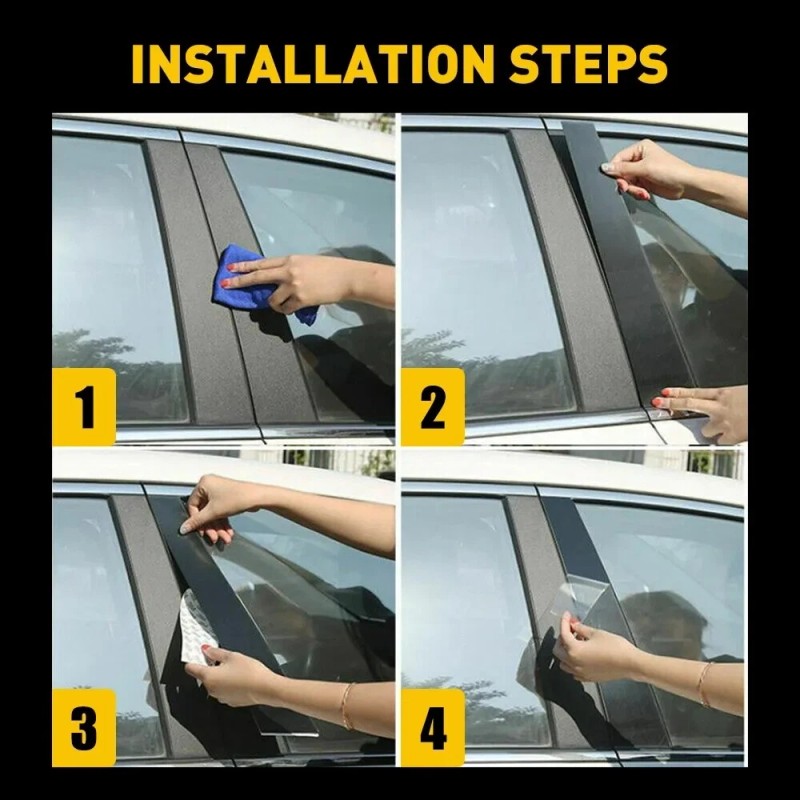 INSTALLATION STEPS

1

2

3

4