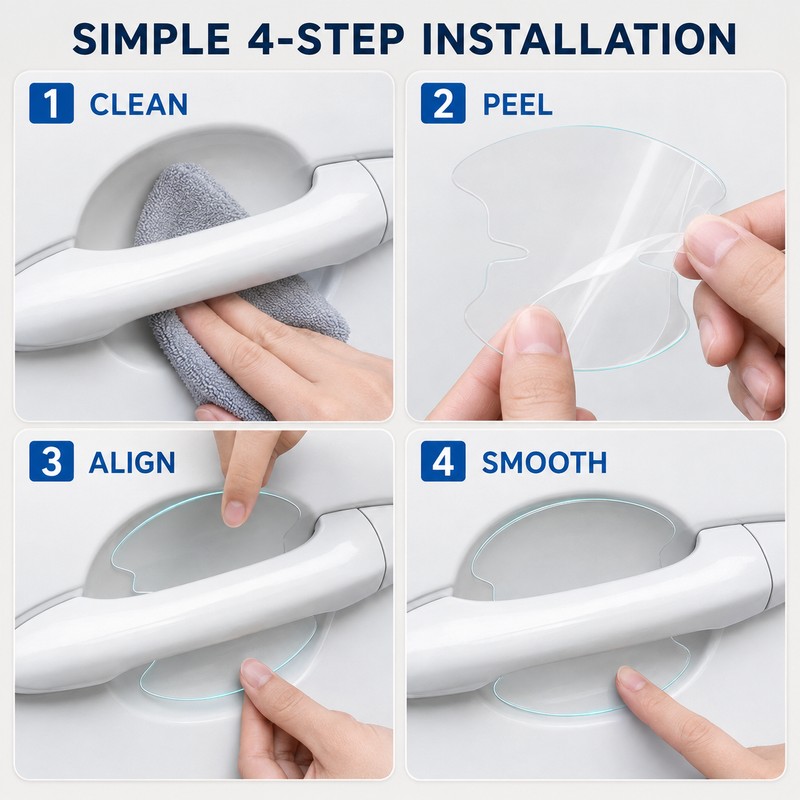 SIMPLE 4-STEP INSTALLATION

1 CLEAN

2 PEEL

3 ALIGN

4 SMOOTH