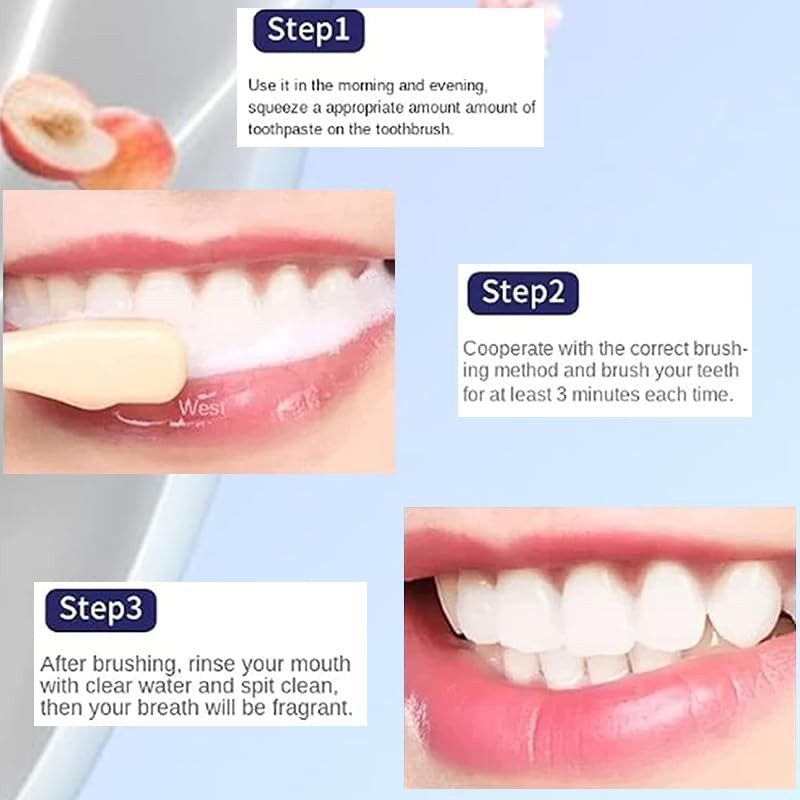 Step1

Use it in the morning and evening, squeeze a appropriate amount amount of toothpaste on the toothbrush.

West

Step2

Cooperate with the correct brushing method and brush your teeth for at least 3 minutes each time.

Step3

After brushing, rinse your mouth with clear water and spit clean, then your breath will be fragrant.