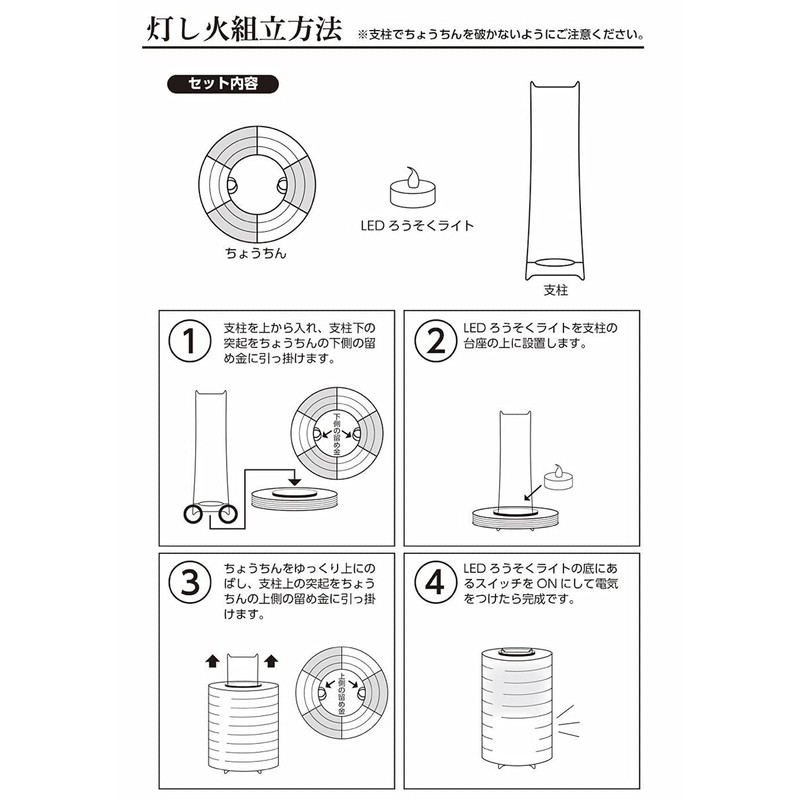 灯し火組立方法 ※支柱でちょうちんを破かないようにご注意ください。

セット内容

ちょうちん

LED ろうそくライト

支柱

1 支柱を上から入れ、支柱下の突起をちょうちんの下側の留め金に引っ掛けます。

下側の留め金

2 LED ろうそくライトを支柱の台座の上に設置します。

3 ちょうちんをゆっくり上にのばし、支柱上の突起をちょうちんの上側の留め金に引っ掛けます。

上側の留め金

4 LED ろうそくライトの底にあるスイッチを ON にして電気をつけたら完成です。