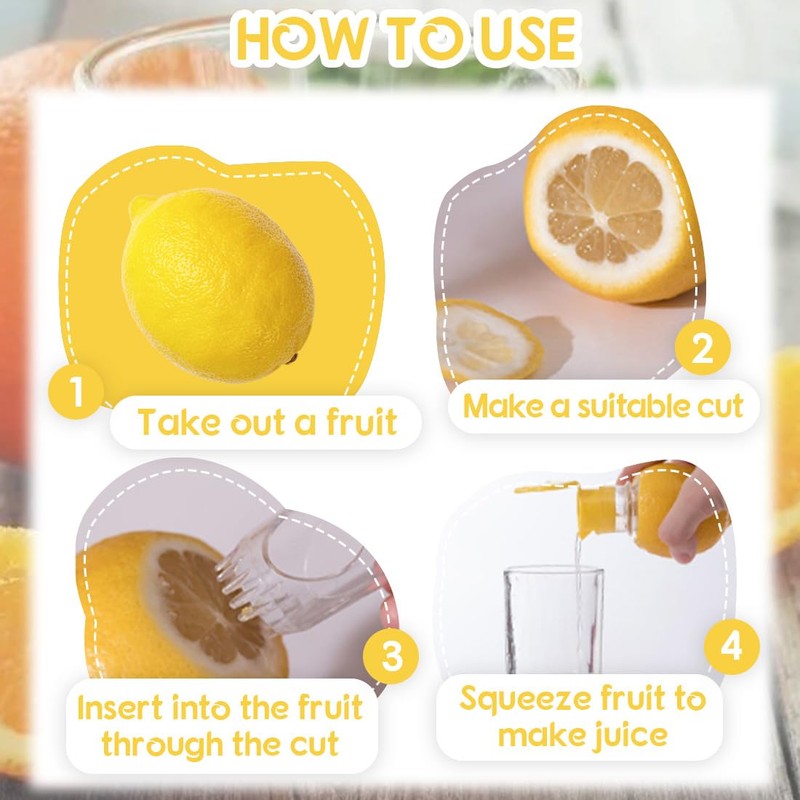 HOW TO USE

1
Take out a fruit

2
Make a suitable cut

3
Insert into the fruit through the cut

4
Squeeze fruit to make juice