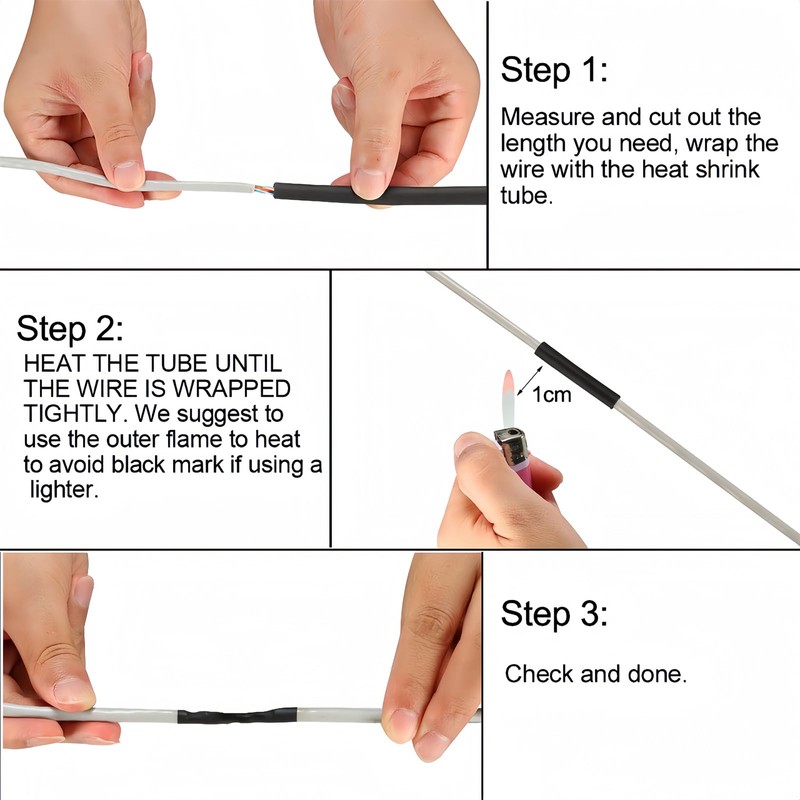 Step 1:

Measure and cut out the length you need, wrap the wire with the heat shrink tube.

Step 2:

HEAT THE TUBE UNTIL THE WIRE IS WRAPPED TIGHTLY. We suggest to use the outer flame to heat to avoid black mark if using a lighter.

1cm

Step 3:

Check and done.