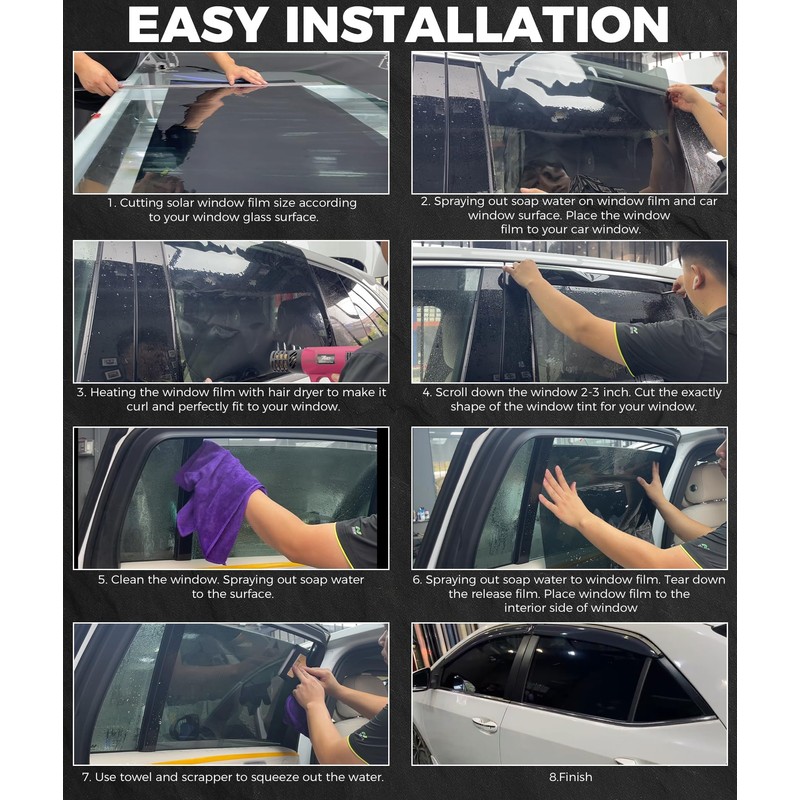 EASY INSTALLATION

1. Cutting solar window film size according to your window glass surface.

2. Spraying out soap water on window film and car window surface. Place the window film to your car window.

3. Heating the window film with hair dryer to make it curl and perfectly fit to your window.

4. Scroll down the window 2-3 inch. Cut the exactly shape of the window tint for your window.

5. Clean the window. Spraying out soap water to the surface.

6. Spraying out soap water to window film. Tear down the release film. Place window film to the interior side of window

7. Use towel and scrapper to squeeze out the water.

8.Finish