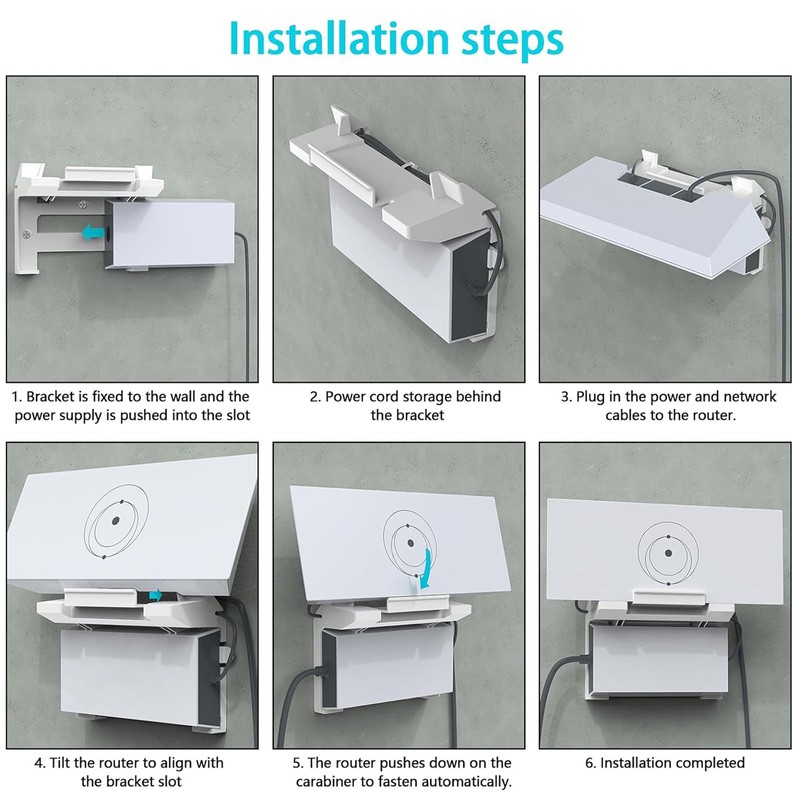 Installation steps

1. Bracket is fixed to the wall and the power supply is pushed into the slot

2. Power cord storage behind the bracket

3. Plug in the power and network cables to the router.

4. Tilt the router to align with the bracket slot

5. The router pushes down on the carabiner to fasten automatically.

6. Installation completed