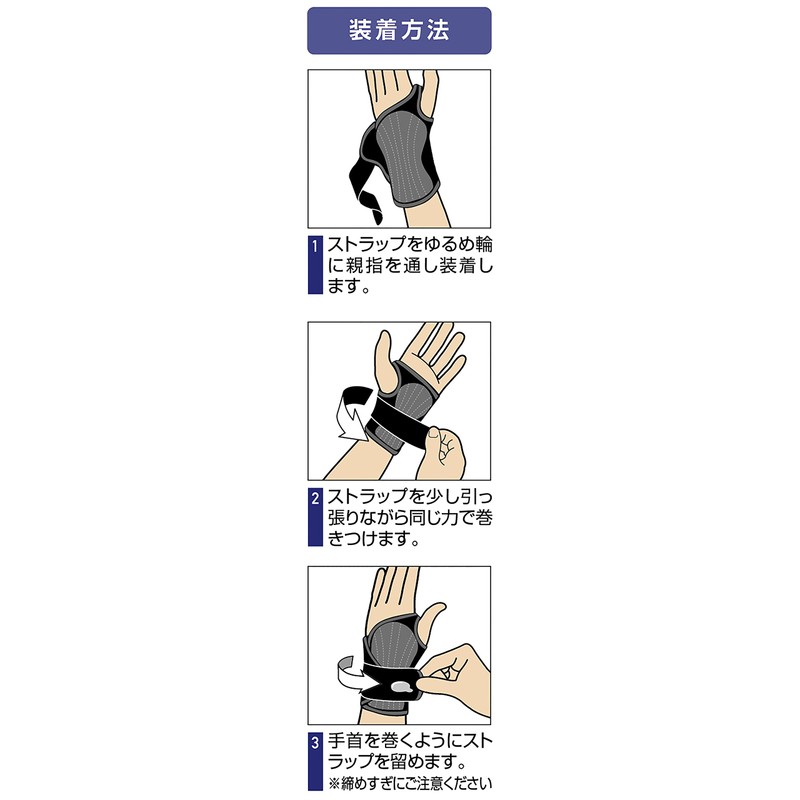 装着方法

1 ストラップをゆるめ輪に親指を通し装着します。

2 ストラップを少し引っ張りながら同じ力で巻きつけます。

3 手首を巻くようにストラップを留めます。
※締めすぎにご注意ください