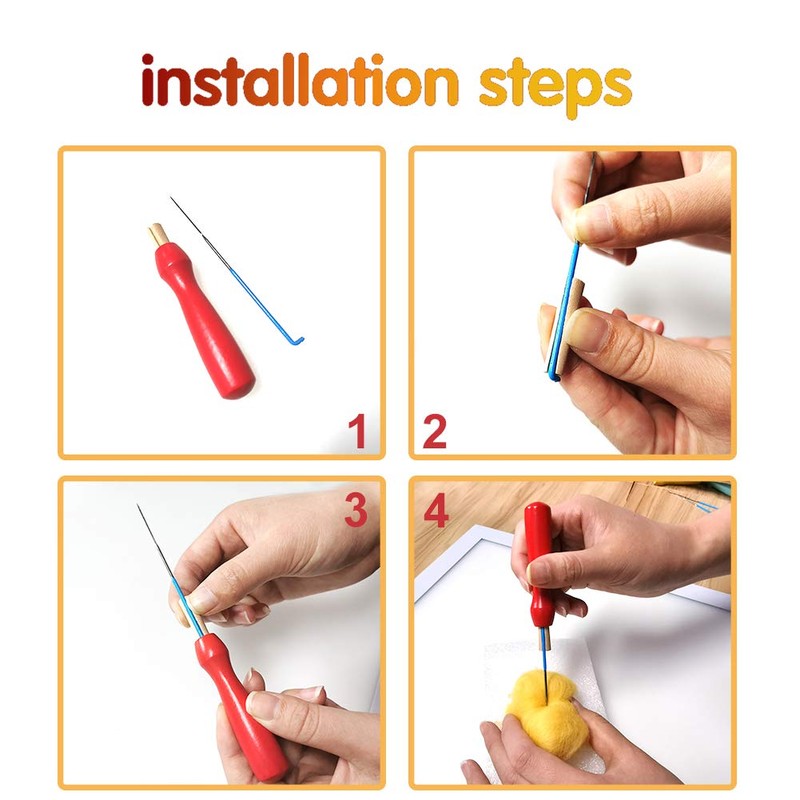 installation steps

1

2

3

4