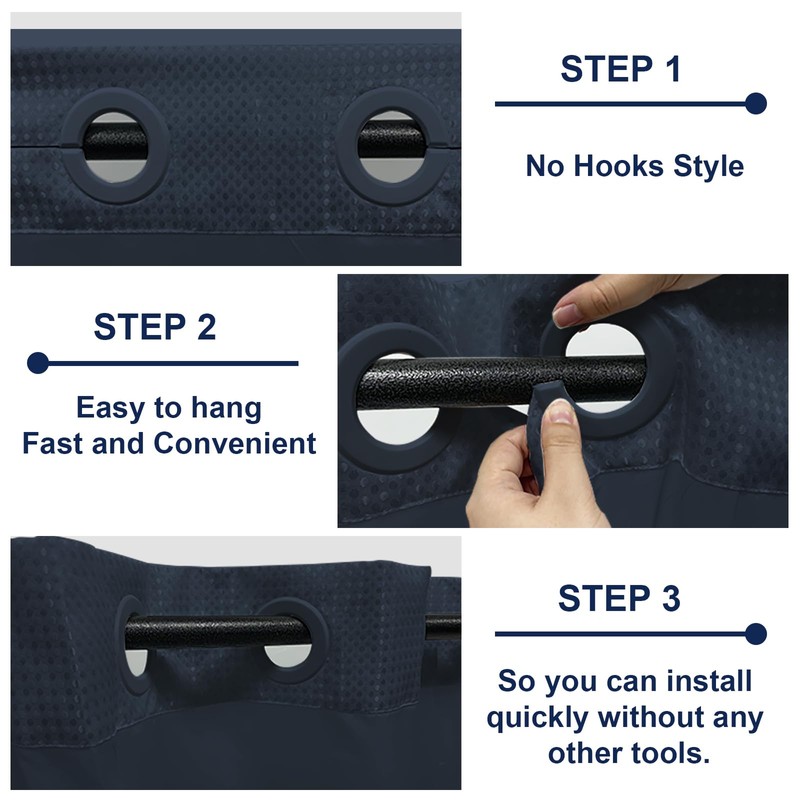 STEP 1

No Hooks Style

STEP 2

Easy to hang
Fast and Convenient

STEP 3

So you can install quickly without any other tools.