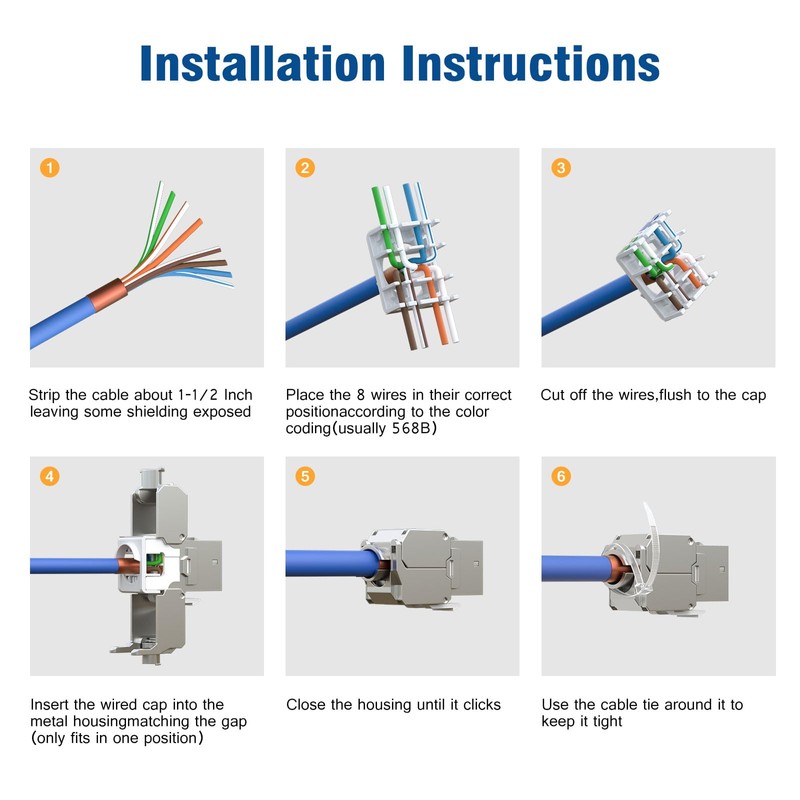 Installation Instructions

1

Strip the cable about 1-1/2 Inch leaving some shielding exposed

2

Place the 8 wires in their correct positionaccording to the color coding(usually 568B)

3

Cut off the wires,flush to the cap

4

Insert the wired cap into the metal housingmatching the gap (only fits in one position)

5

Close the housing until it clicks

6

Use the cable tie around it to keep it tight