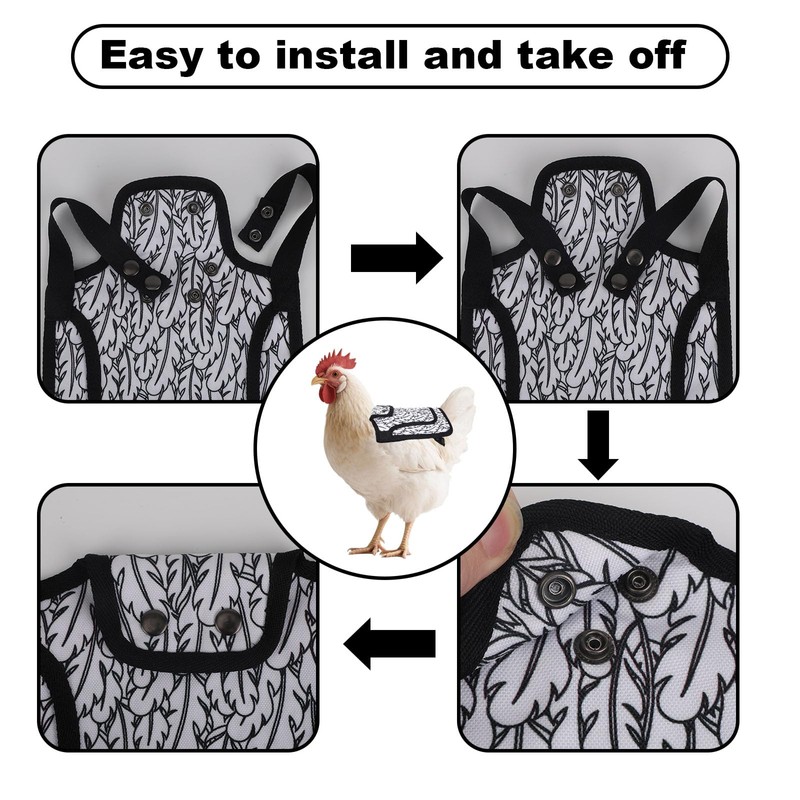 Easy to install and take off