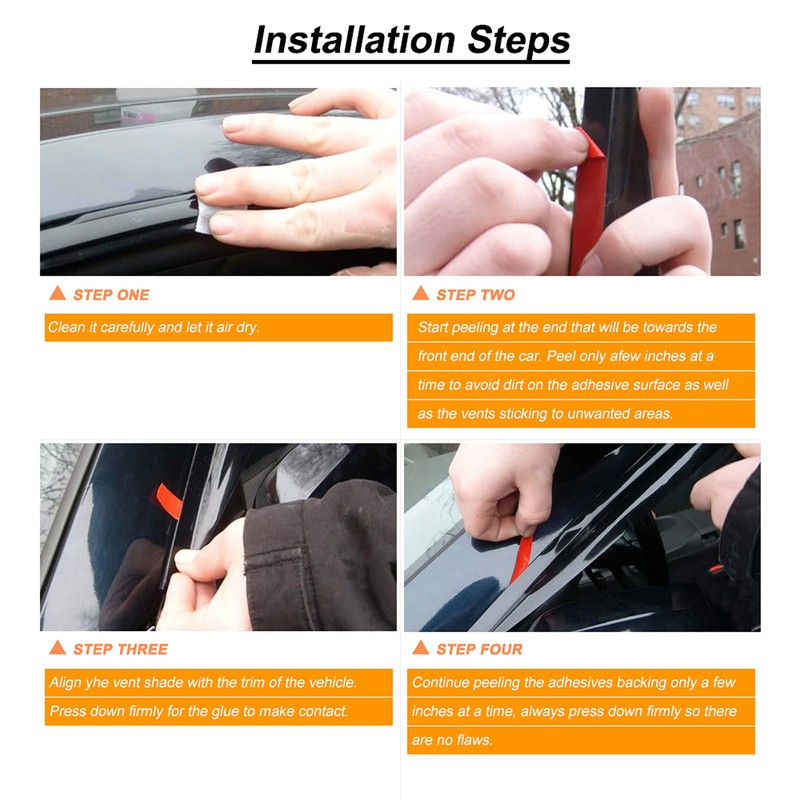 Installation Steps

STEP ONE

Clean it carefully and let it air dry.

STEP TWO

Start peeling at the end that will be towards the front end of the car. Peel only afew inches at a time to avoid dirt on the adhesive surface as well as the vents sticking to unwanted areas.

STEP THREE

Align yhe vent shade with the trim of the vehicle. Press down firmly for the glue to make contact.

STEP FOUR

Continue peeling the adhesives backing only a few inches at a time, always press down firmly so there are no flaws.