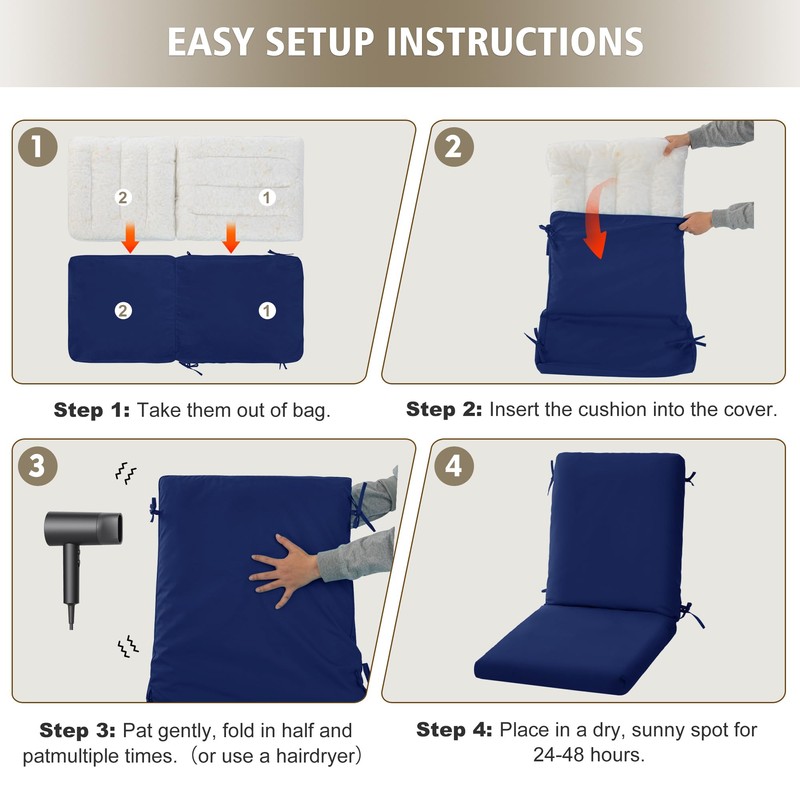 EASY SETUP INSTRUCTIONS

1

2

1

2

1

Step 1: Take them out of bag.

2

Step 2: Insert the cushion into the cover.

3

Step 3: Pat gently, fold in half and patmultiple times.（or use a hairdryer）

4

Step 4: Place in a dry, sunny spot for 24-48 hours.