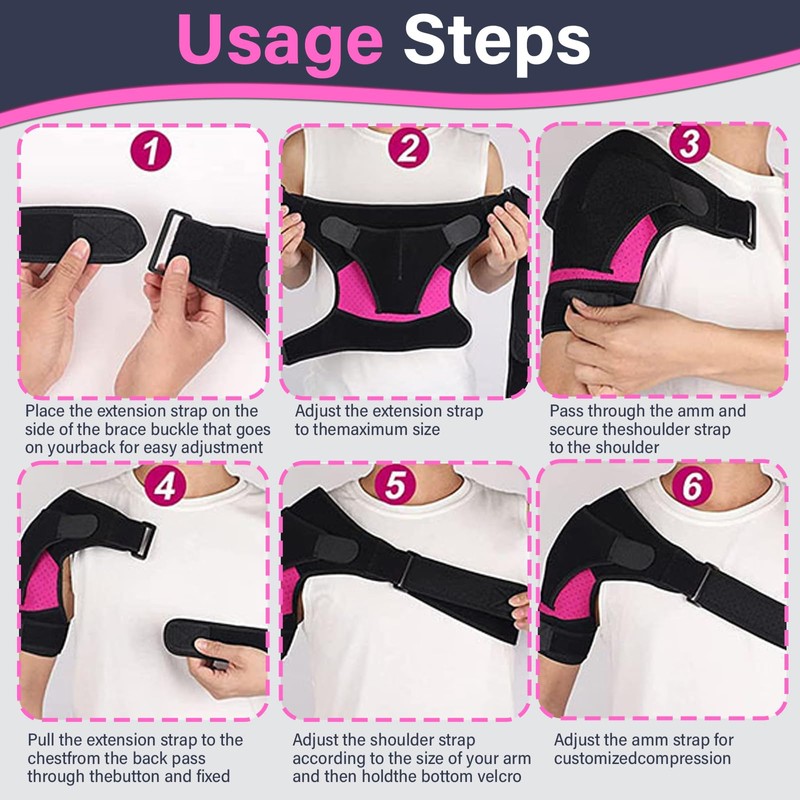 Usage Steps

1

Place the extension strap on the side of the brace buckle that goes on yourback for easy adjustment

2

Adjust the extension strap to themaximum size

3

Pass through the amm and secure theshoulder strap to the shoulder

4

Pull the extension strap to the chestfrom the back pass through thebutton and fixed

5

Adjust the shoulder strap according to the size of your arm and then holdthe bottom velcro

6

Adjust the amm strap for customizedcompression