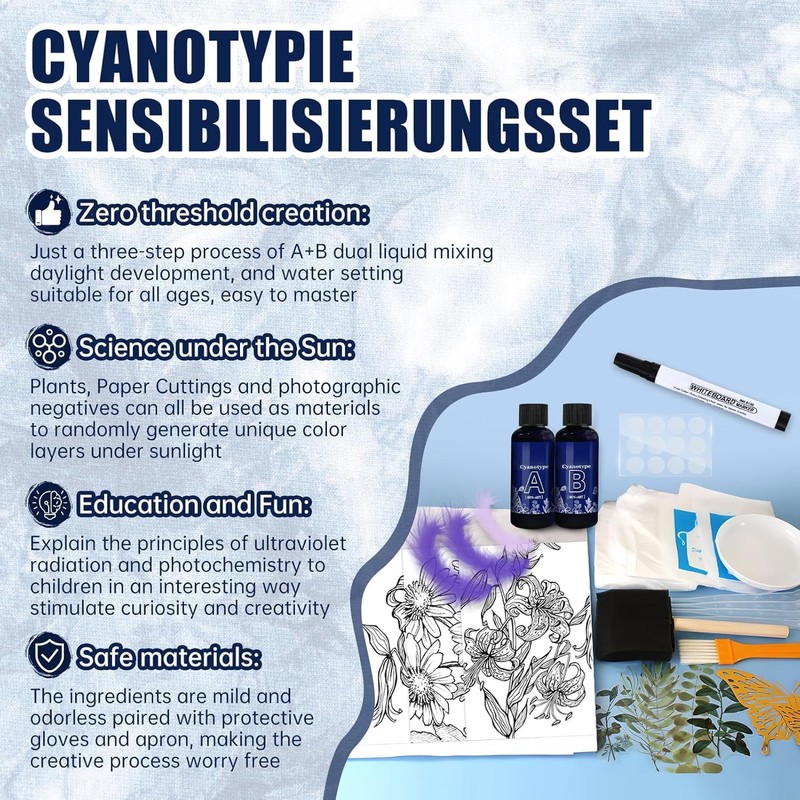 CYANOTYPIE SENSIBILISIERUNGSSET

Zero threshold creation:

Just a three-step process of A+B dual liquid mixing daylight development, and water setting suitable for all ages, easy to master

Science under the Sun:

Plants, Paper Cuttings and photographic negatives can all be used as materials to randomly generate unique color layers under sunlight

Education and Fun:

Explain the principles of ultraviolet radiation and photochemistry to children in an interesting way stimulate curiosity and creativity

Safe materials:

The ingredients are mild and odorless paired with protective gloves and apron, making the creative process worry free

WHITEBOARD MARKER

Cyanotype A

Cyanotype B