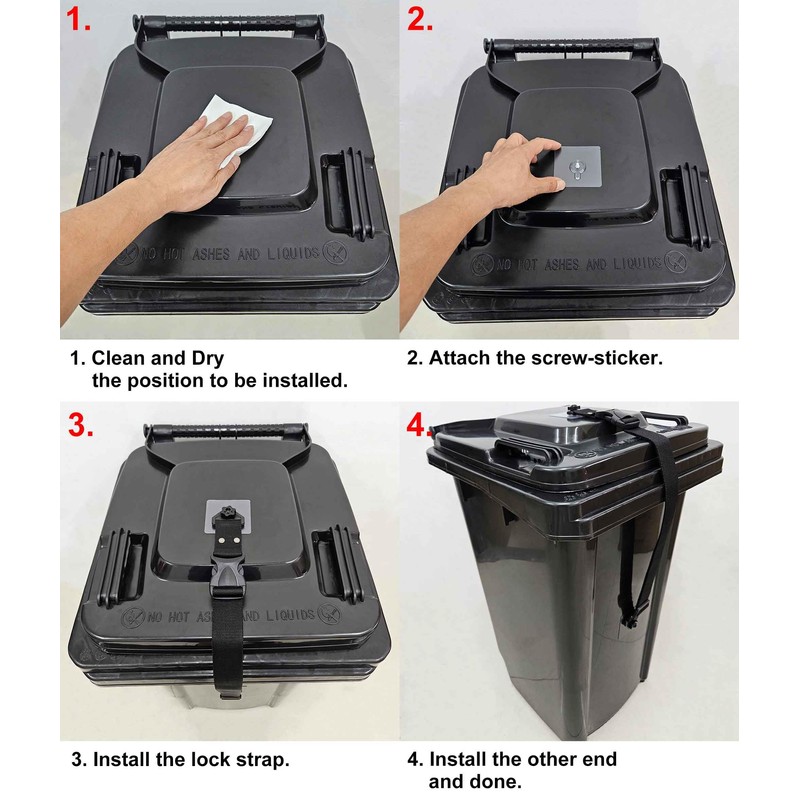 1.

NO HOT ASHES AND LIQUIDS

1. Clean and Dry
the position to be installed.

2.

NO HOT ASHES AND LIQUIDS

2. Attach the screw-sticker.

3.

NO HOT ASHES AND LIQUIDS

3. Install the lock strap.

4.

4. Install the other end
and done.