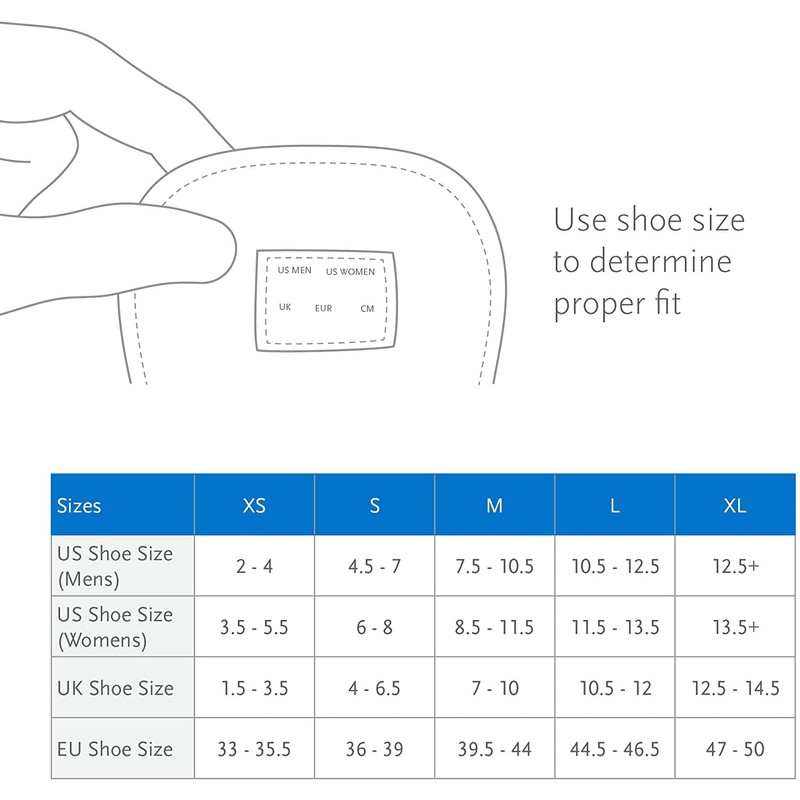 US MEN US WOMEN
UK EUR CM

Use shoe size to determine proper fit

| Sizes | XS | S | M | L | XL |
|---|---|---|---|---|---|
| US Shoe Size (Mens) | 2 - 4 | 4.5 - 7 | 7.5 - 10.5 | 10.5 - 12.5 | 12.5+ |
| US Shoe Size (Womens) | 3.5 - 5.5 | 6 - 8 | 8.5 - 11.5 | 11.5 - 13.5 | 13.5+ |
| UK Shoe Size | 1.5 - 3.5 | 4 - 6.5 | 7 - 10 | 10.5 - 12 | 12.5 - 14.5 |
| EU Shoe Size | 33 - 35.5 | 36 - 39 | 39.5 - 44 | 44.5 - 46.5 | 47 - 50 |