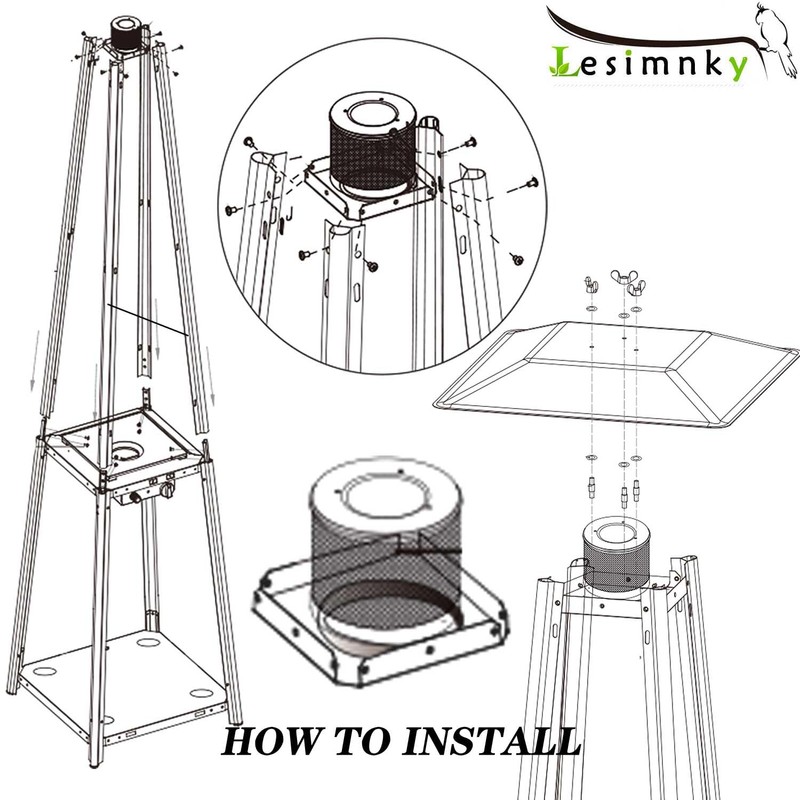 Lesimnky

HOW TO INSTALL